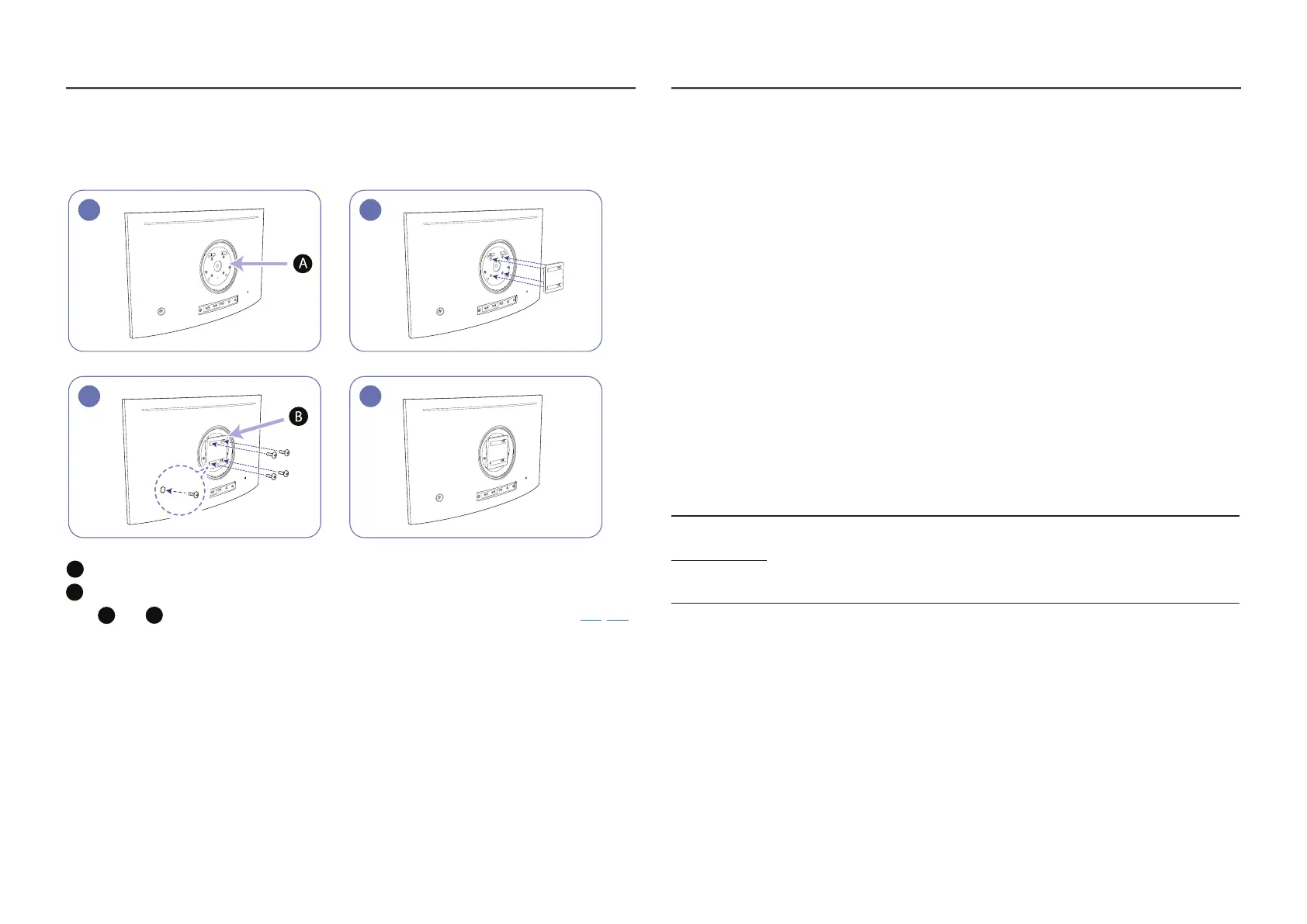 A

B