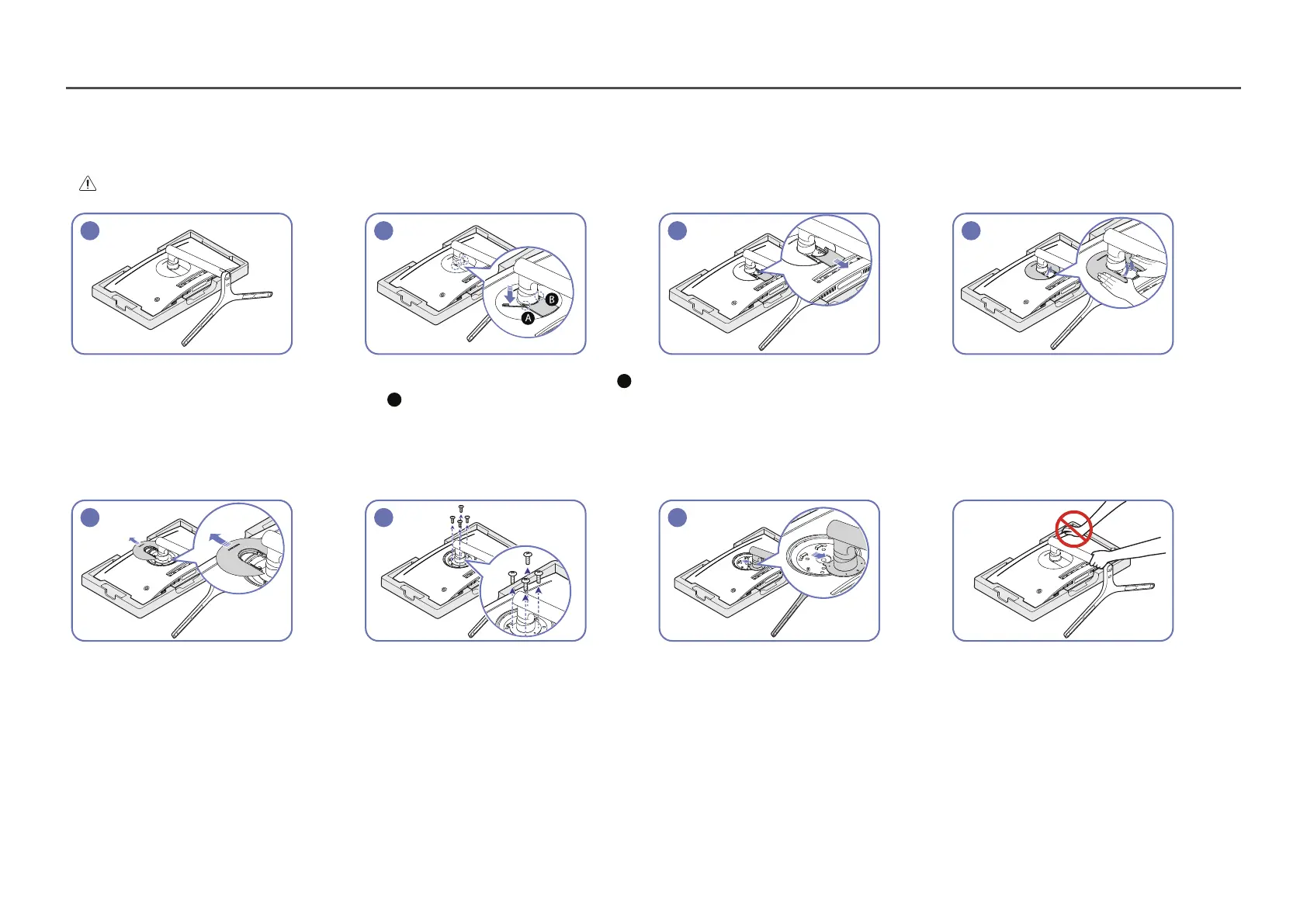 B

A