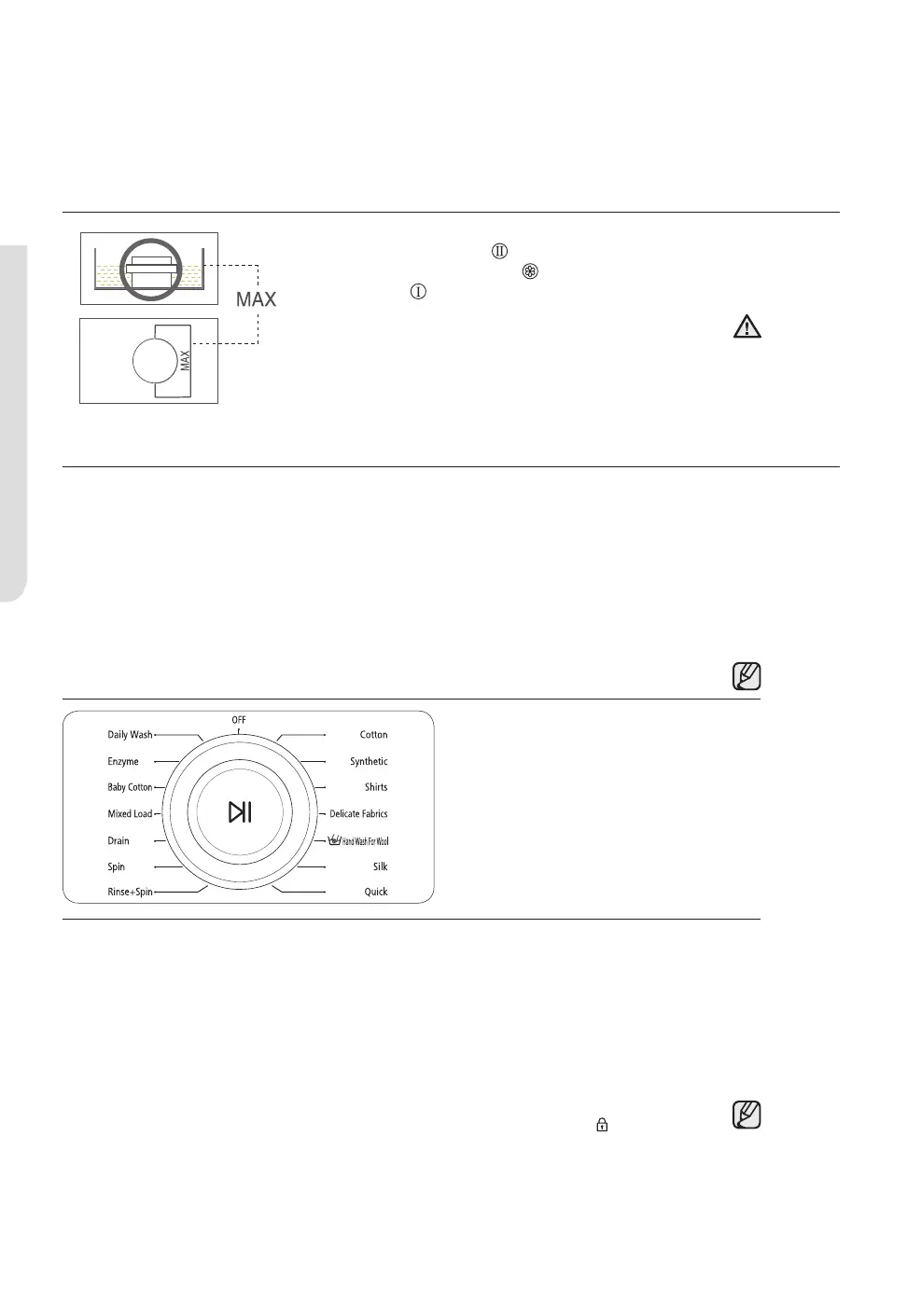 MAX

MAX

OFF

Daily Wash

Enzyme

Baby Cotton

Mixed Load

Drain

Spin

Rinse+Spin

Cotton

Synthetic

Shirts

Delicate Fabrics

Hand Wash For Wool

Silk

Quick