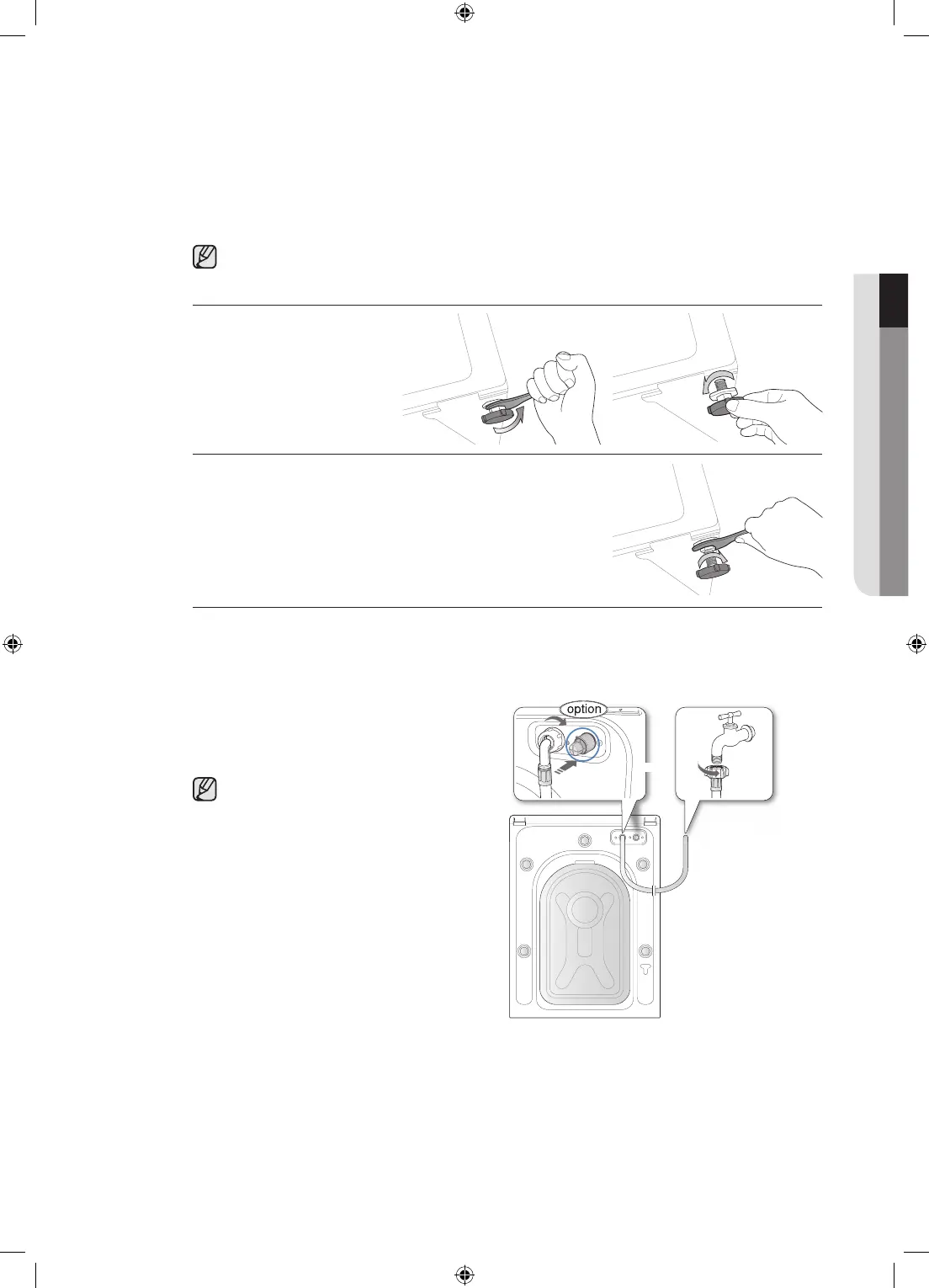 option