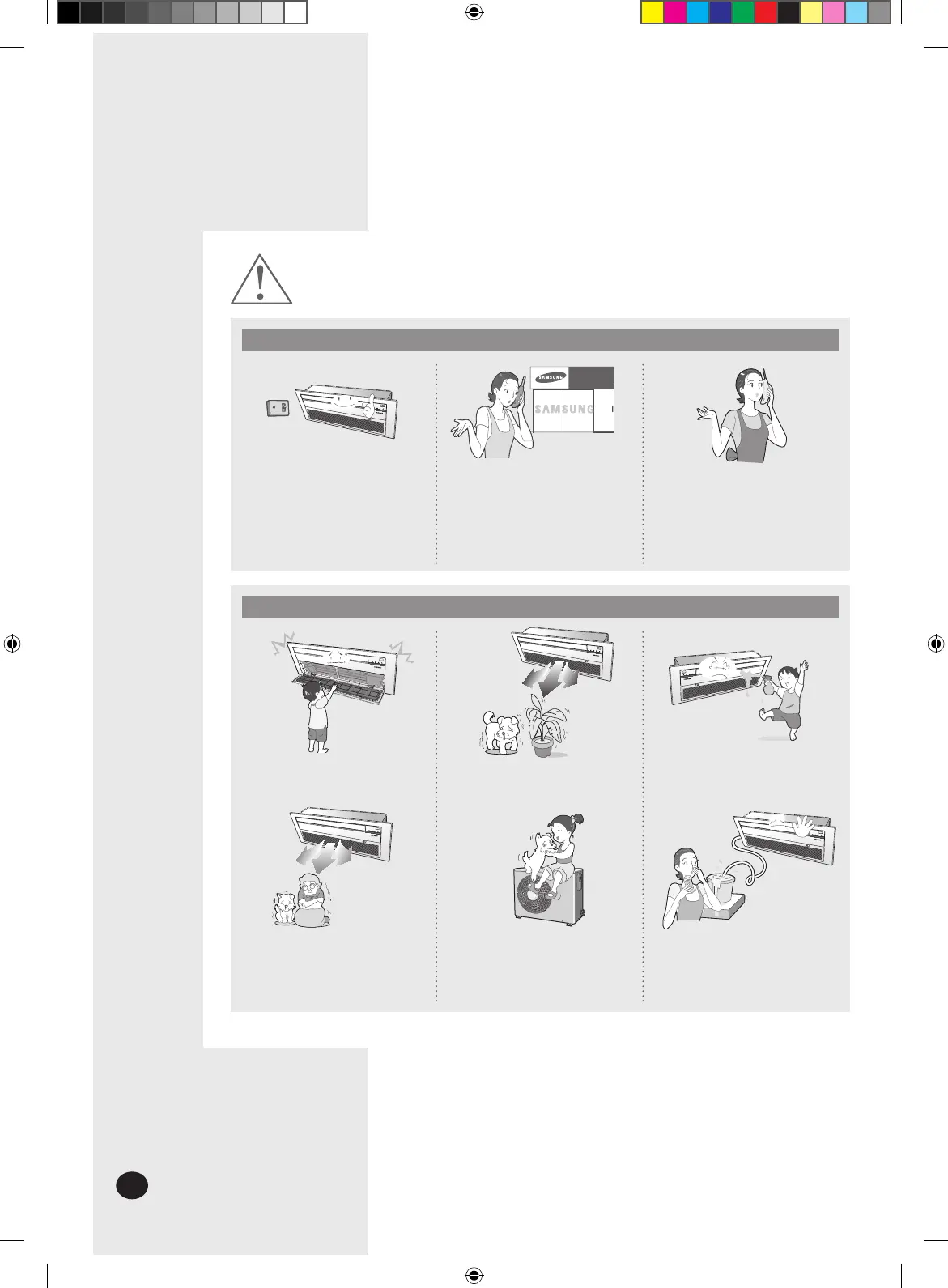 SAMSUNG

SAMSUNG