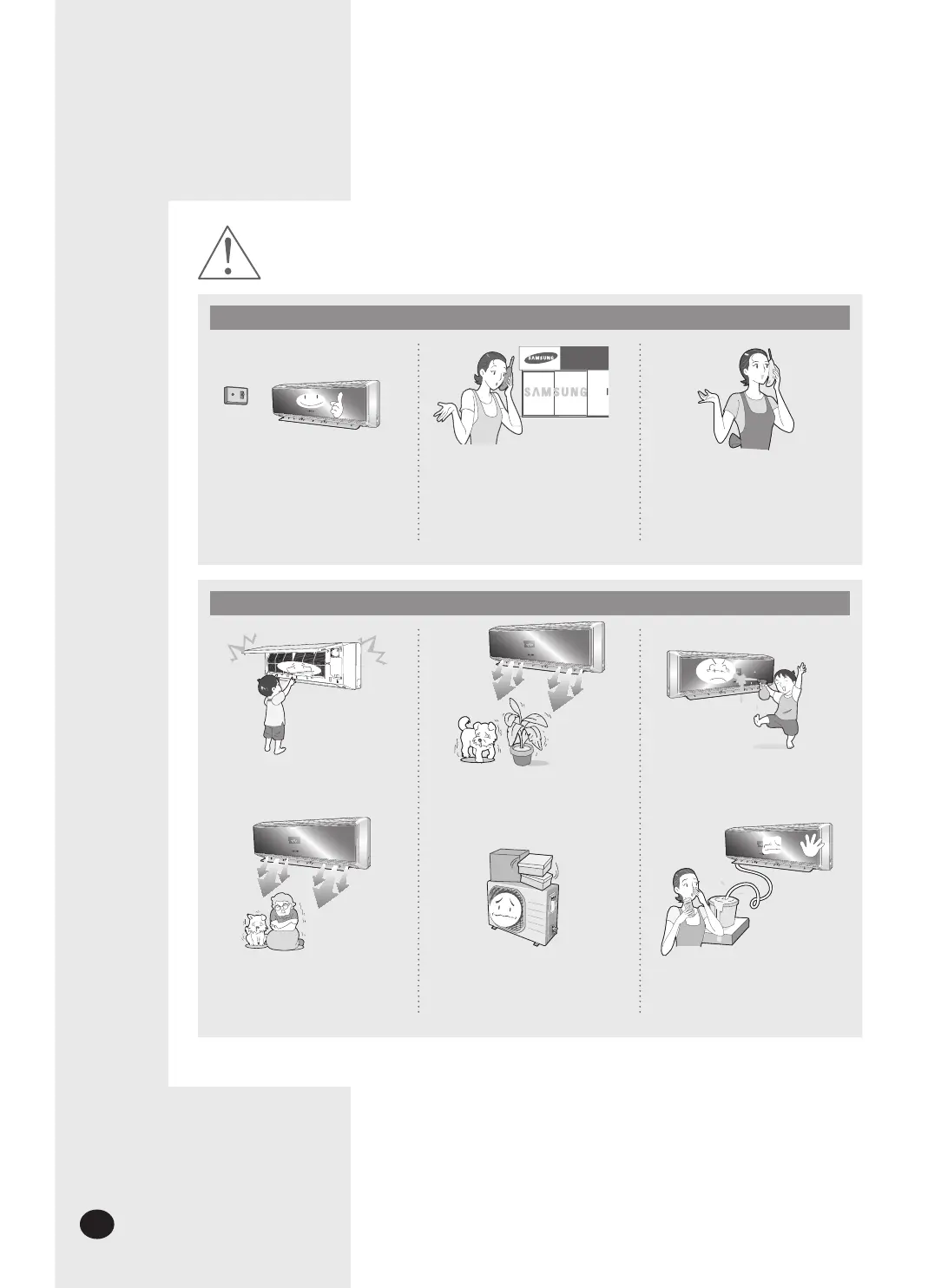 SAMSUNG

SAMSUNG