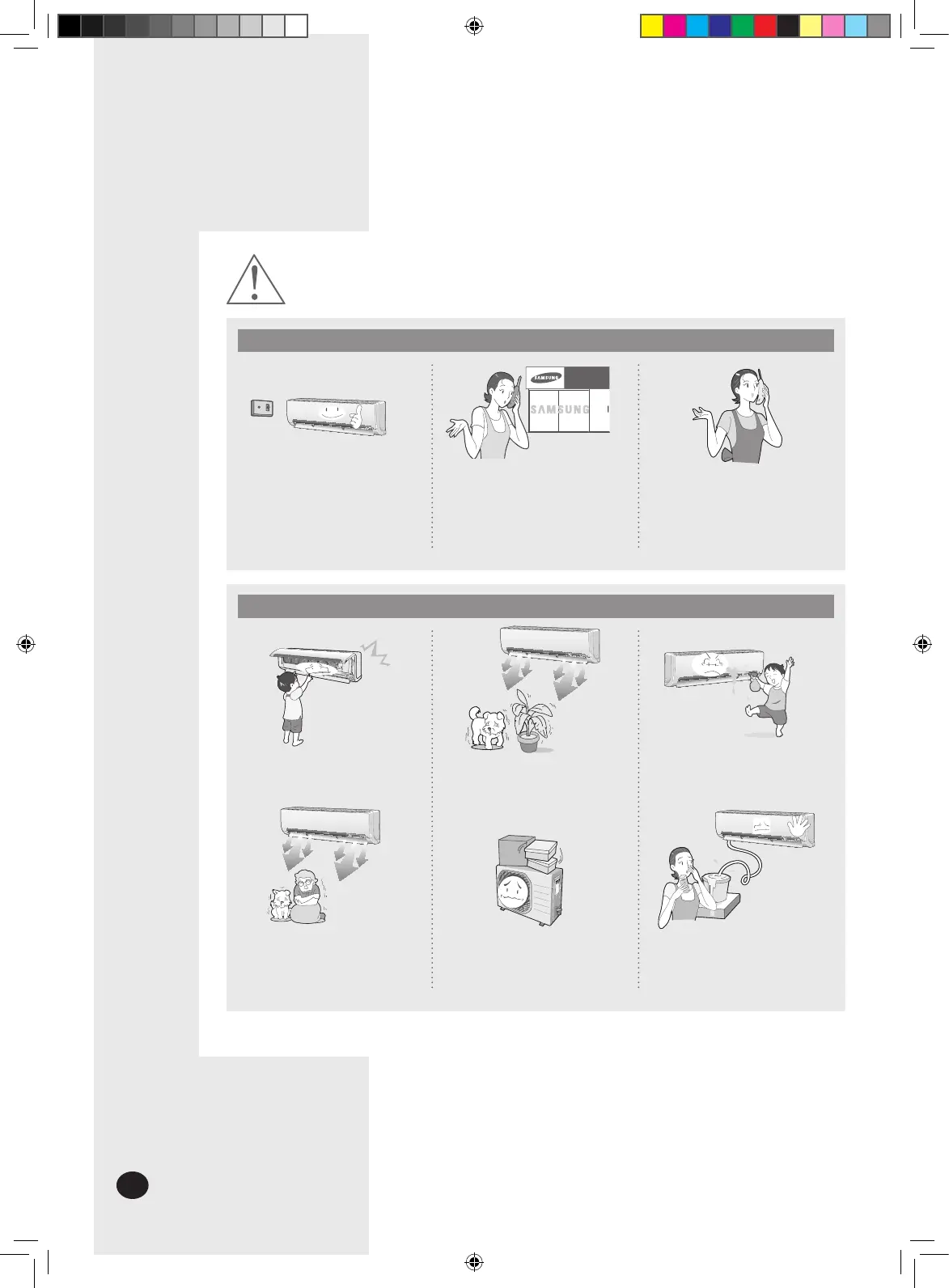 SAMSUNG

SAMSUNG