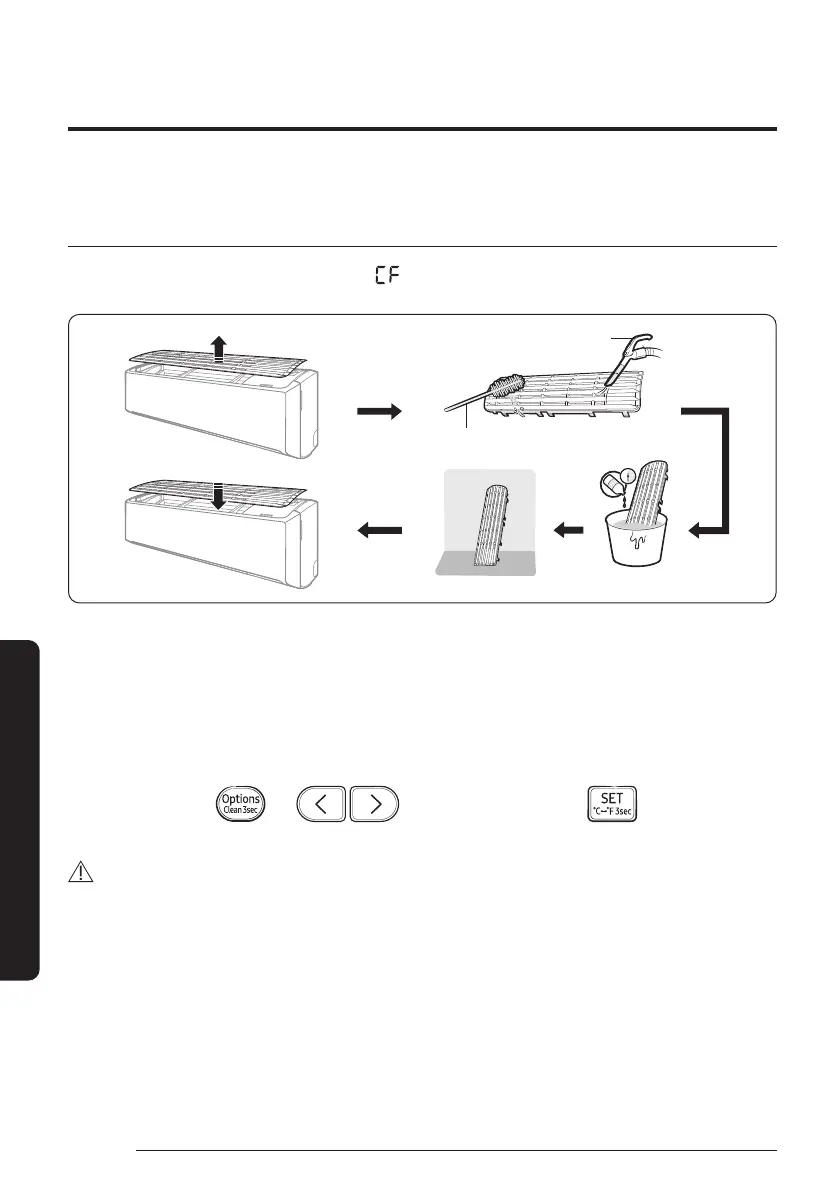 CF

Options
Clean 3sec

SET
°C↔°F 3sec