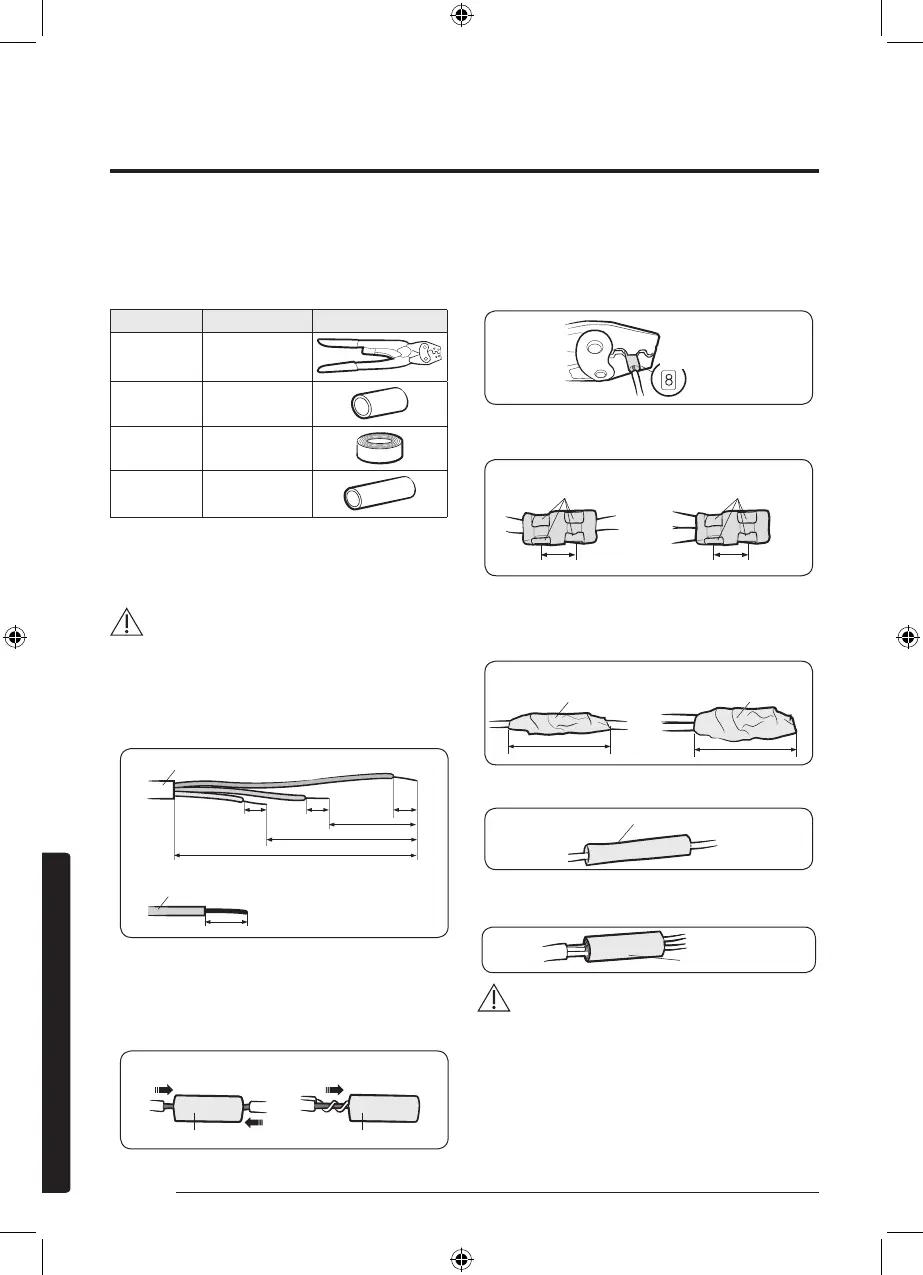 8