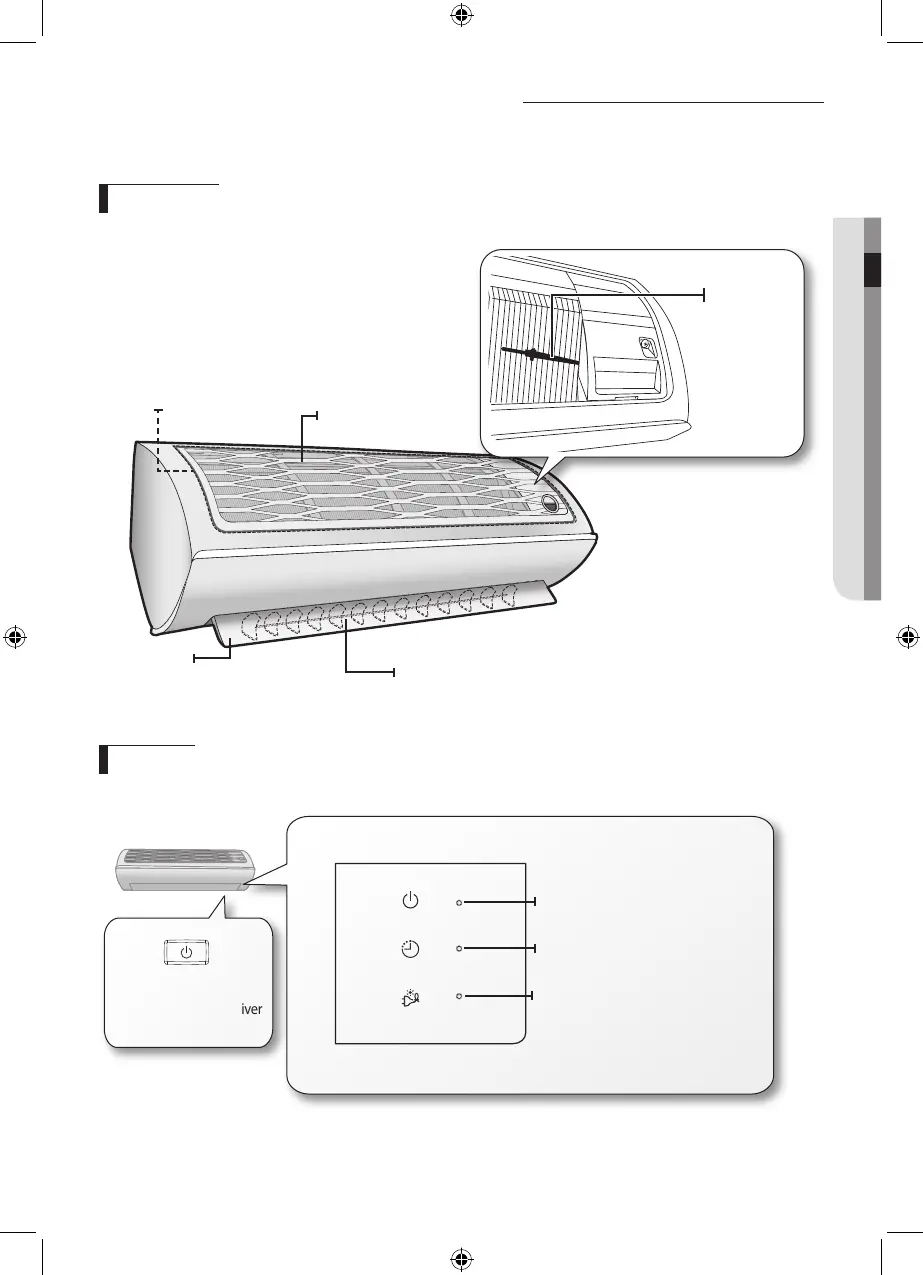 iver