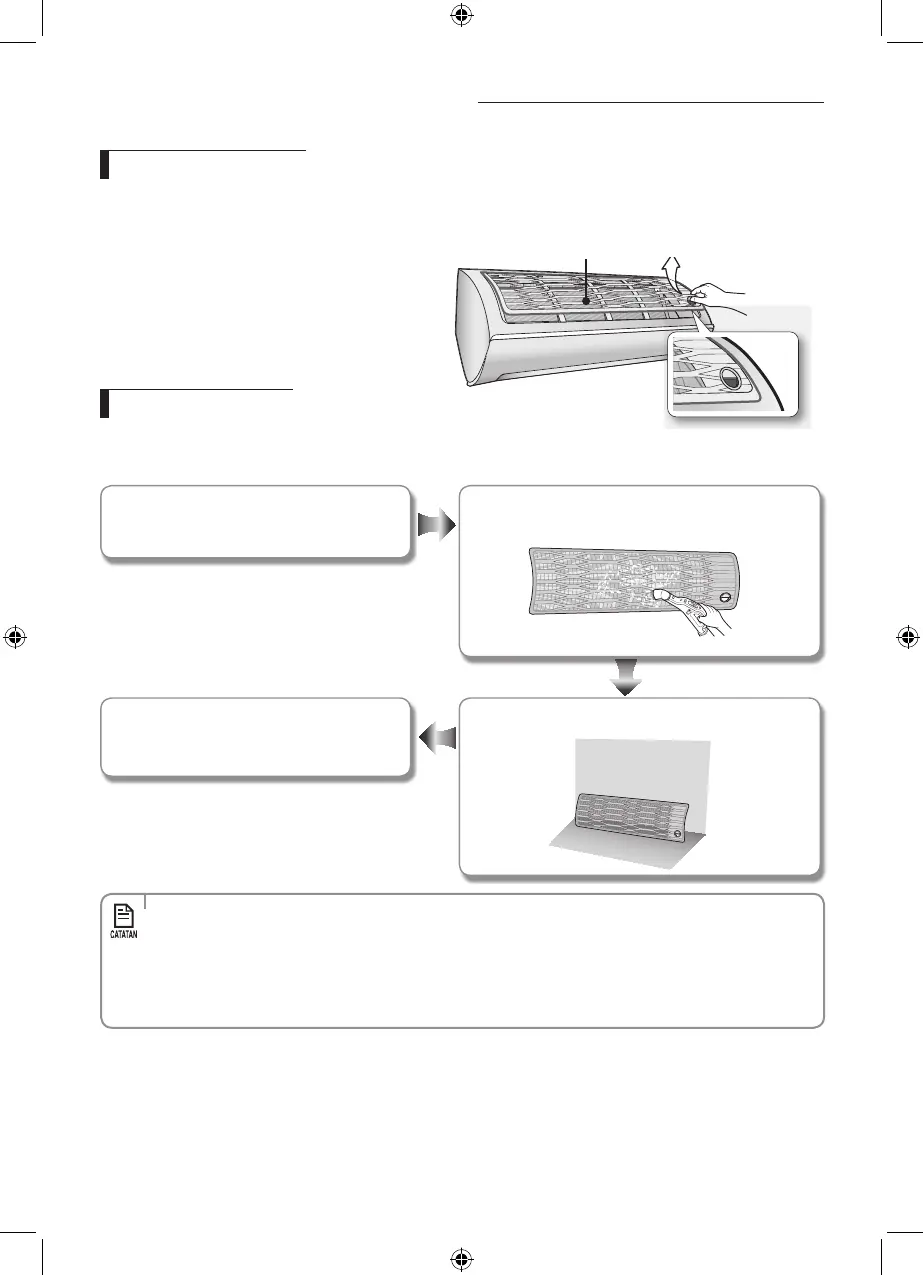 CATATAN