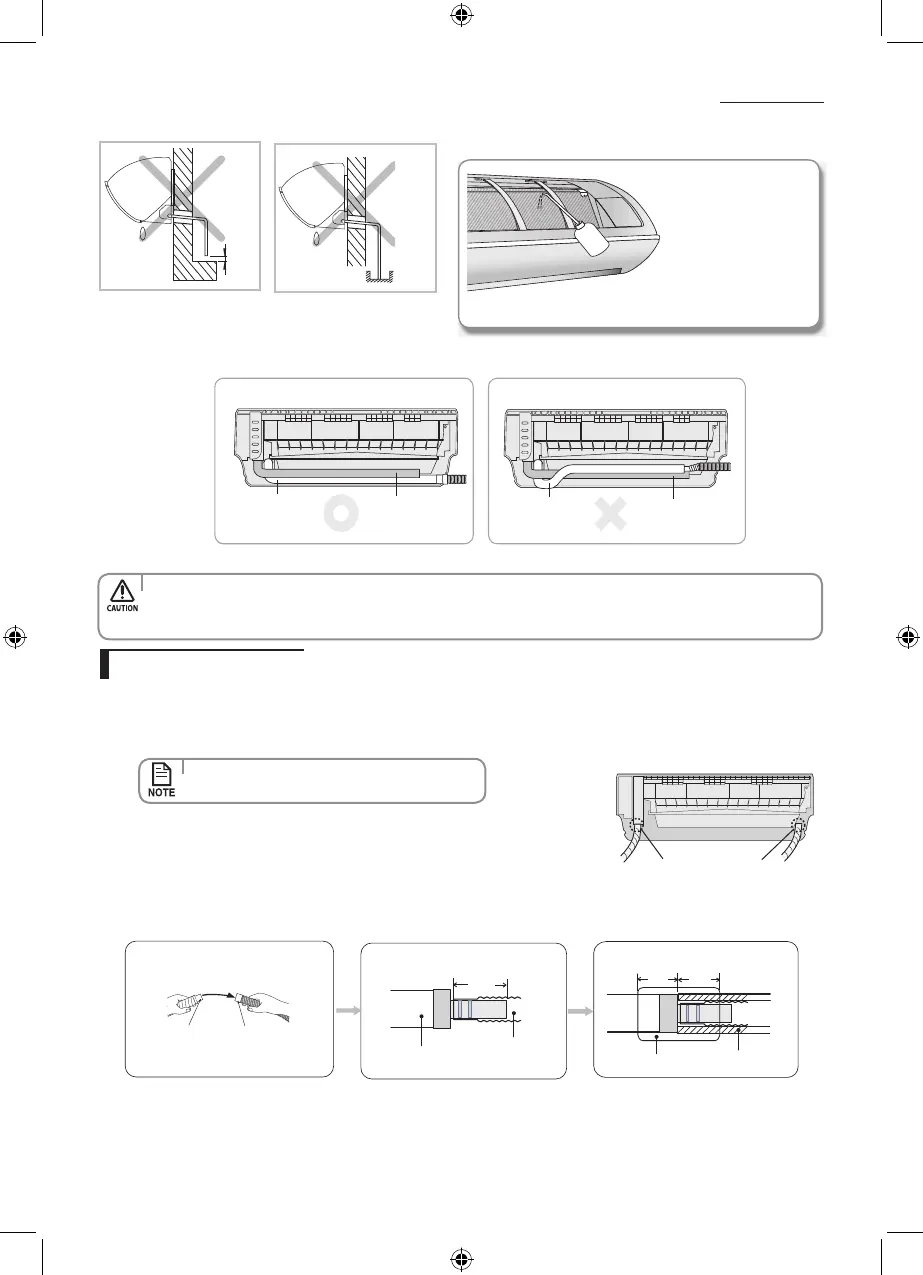 CAUTION

NOTE