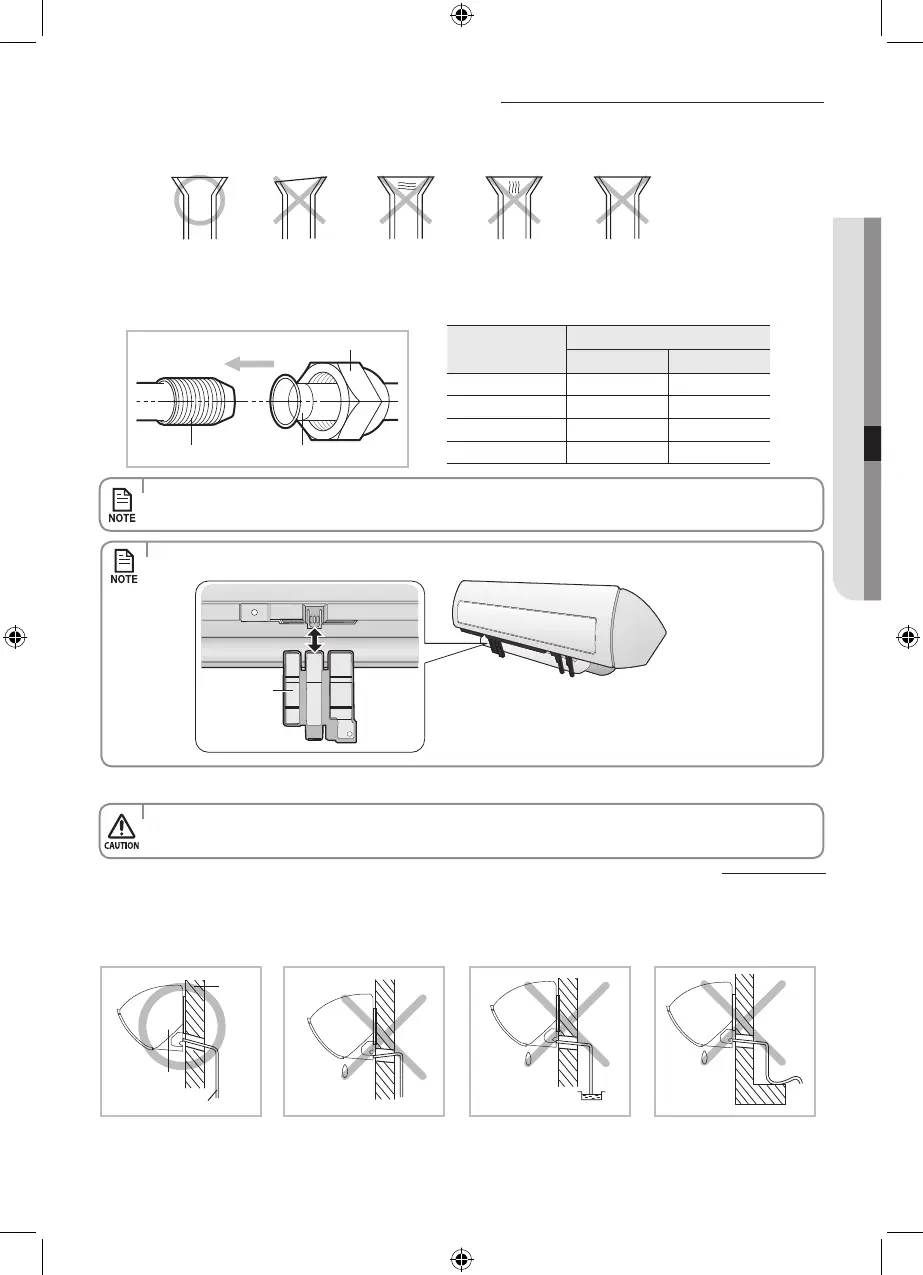 NOTE

NOTE

CAUTION