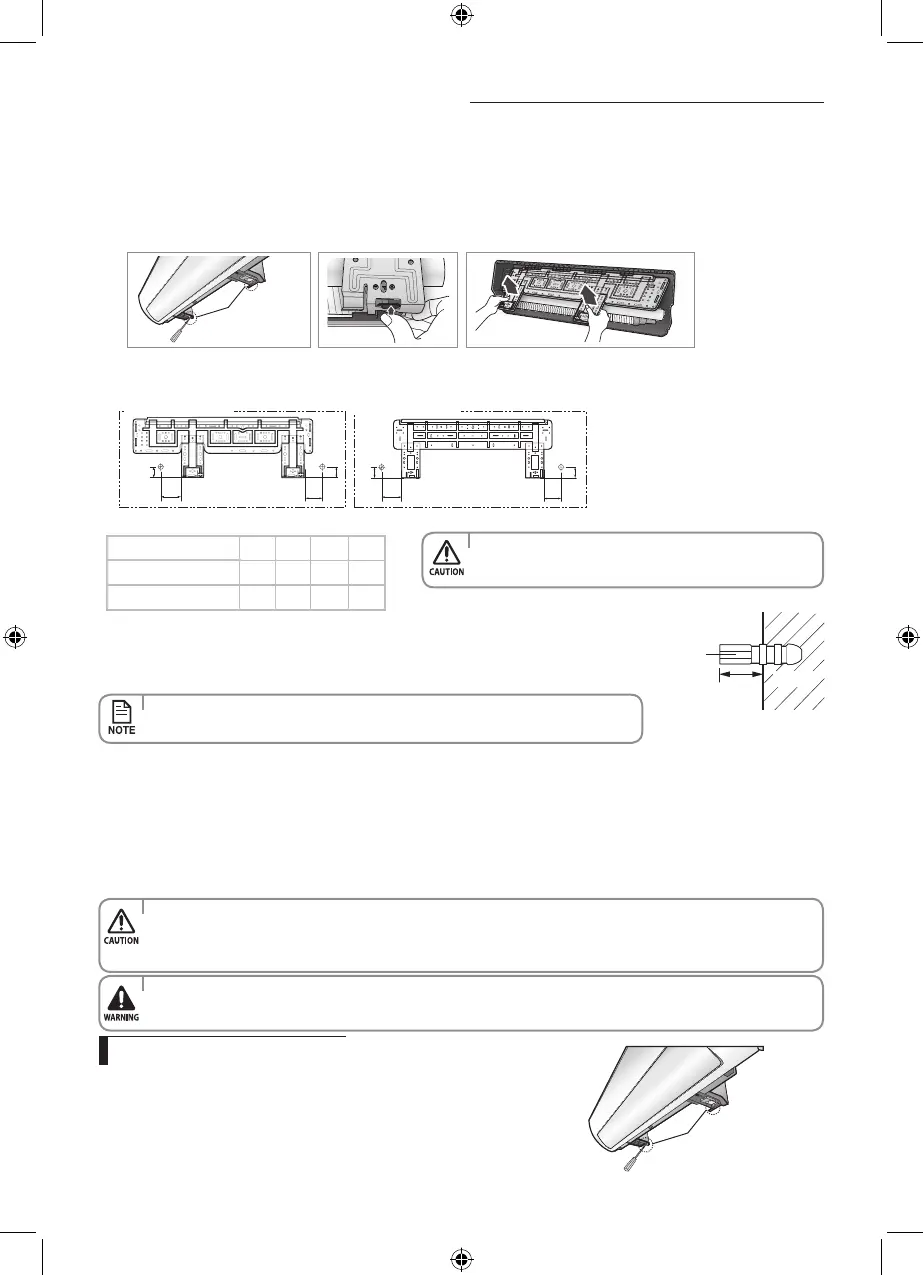 CAUTION

NOTE

CAUTION

WARNING