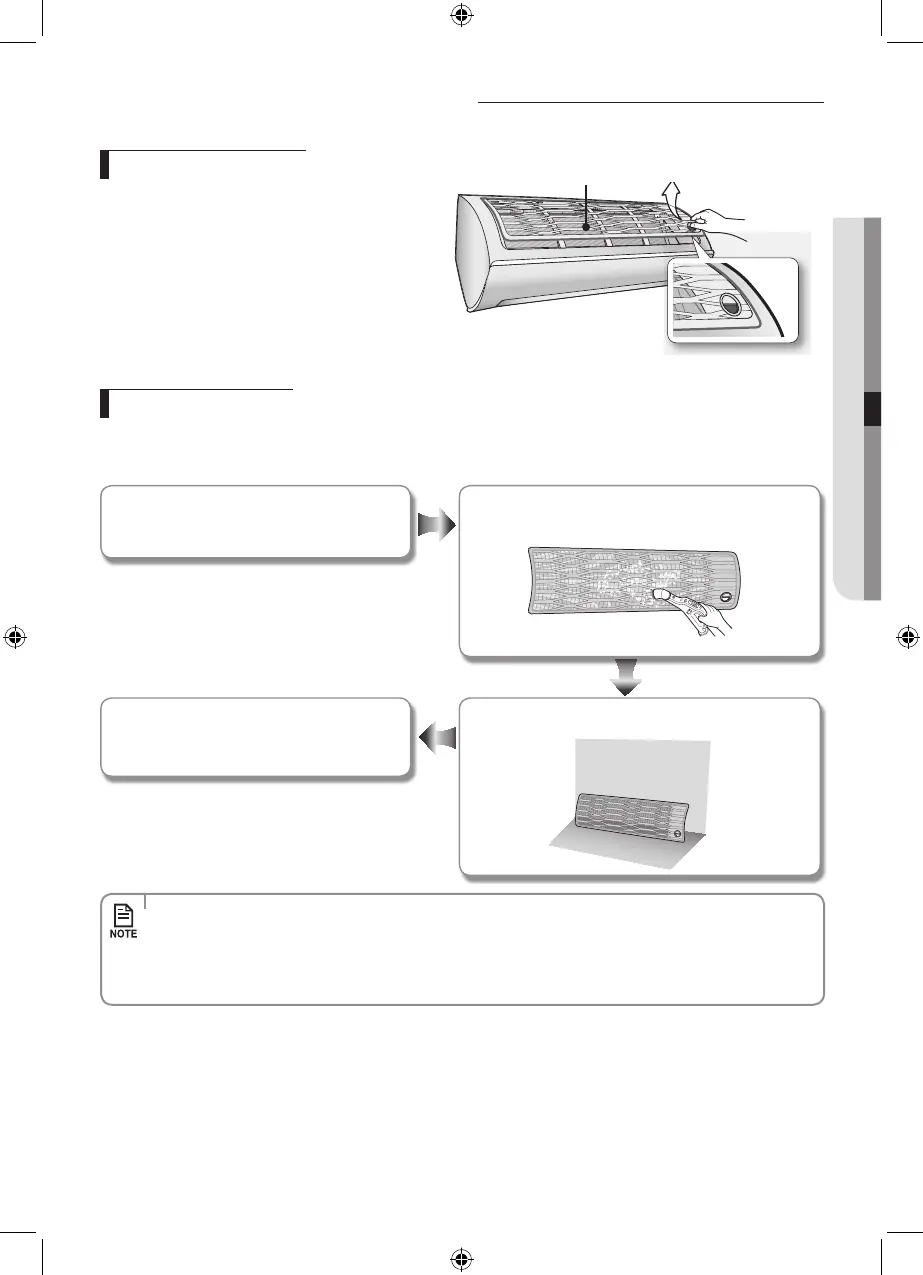 NOTE