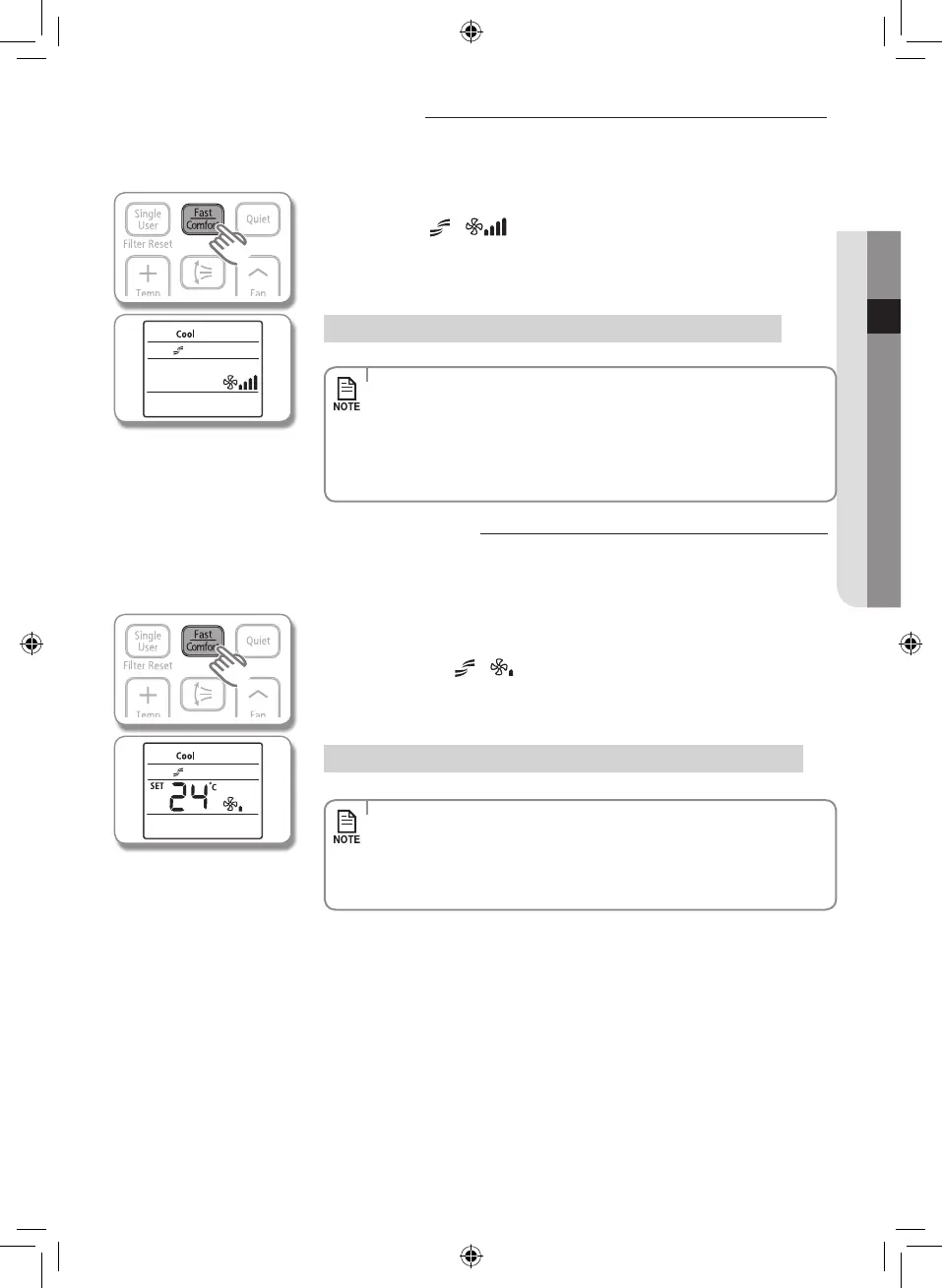 Single User

Fast Comfort

Quiet

Filter Reset

Temp

Fan

Cool

NOTE

Single User

Fast Comfort

Quiet

Filter Reset

Temp

Fan

Cool

SET 24 °C

NOTE