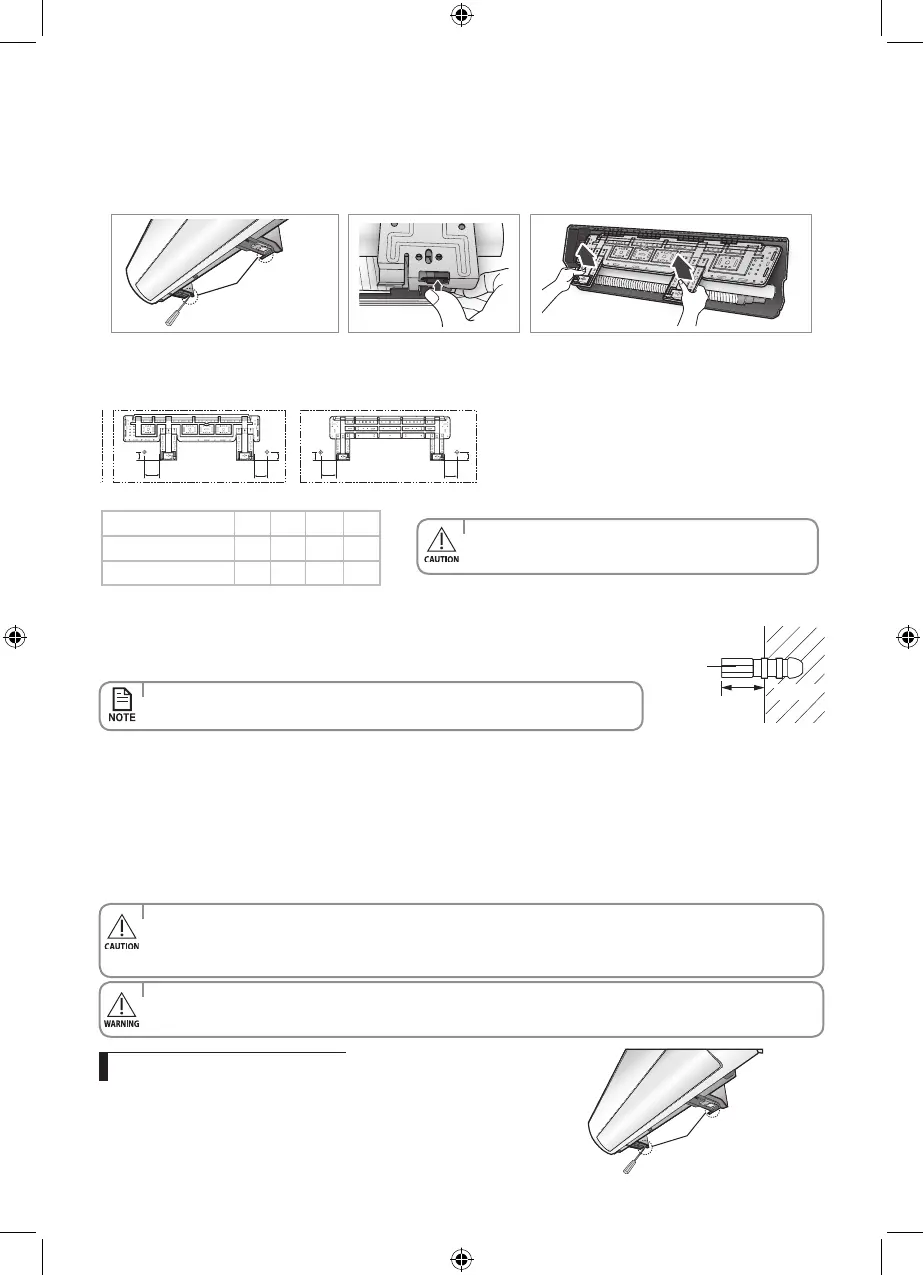 CAUTION

NOTE

CAUTION

WARNING