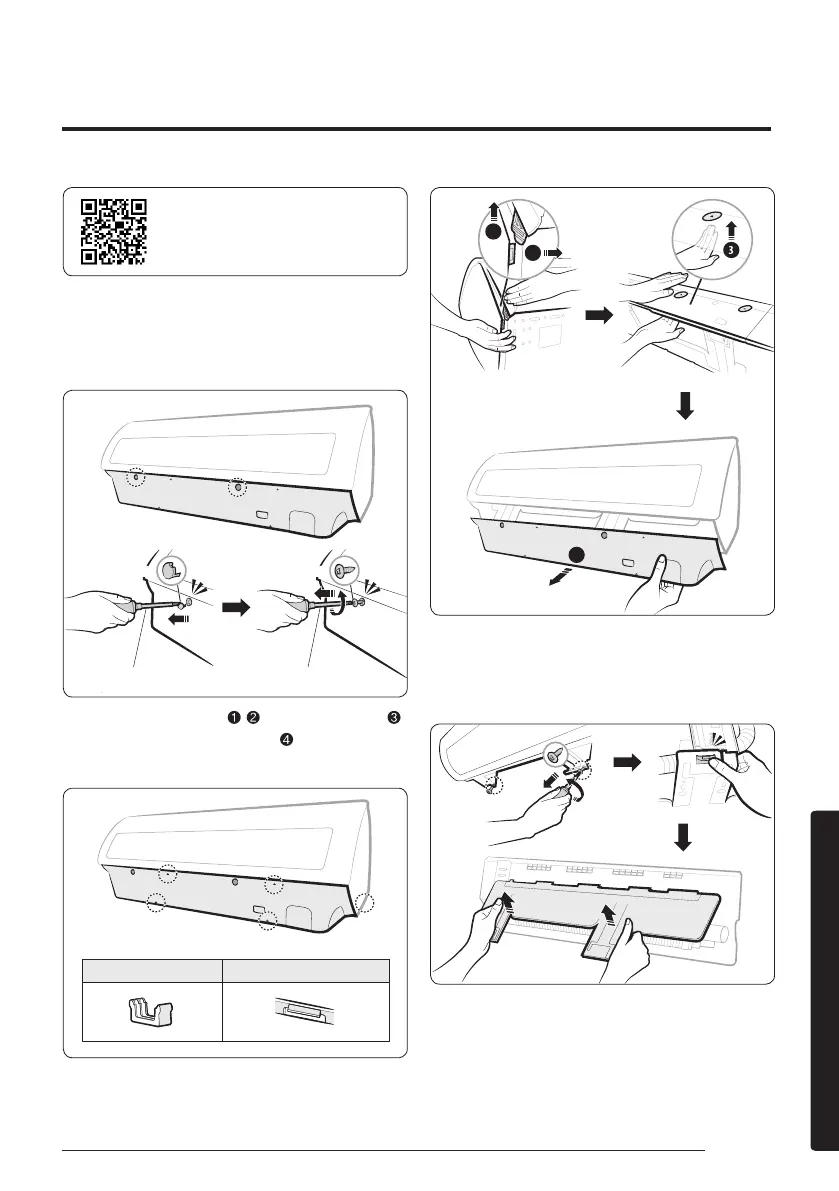 ❶ ❷ ❸
❹

❸