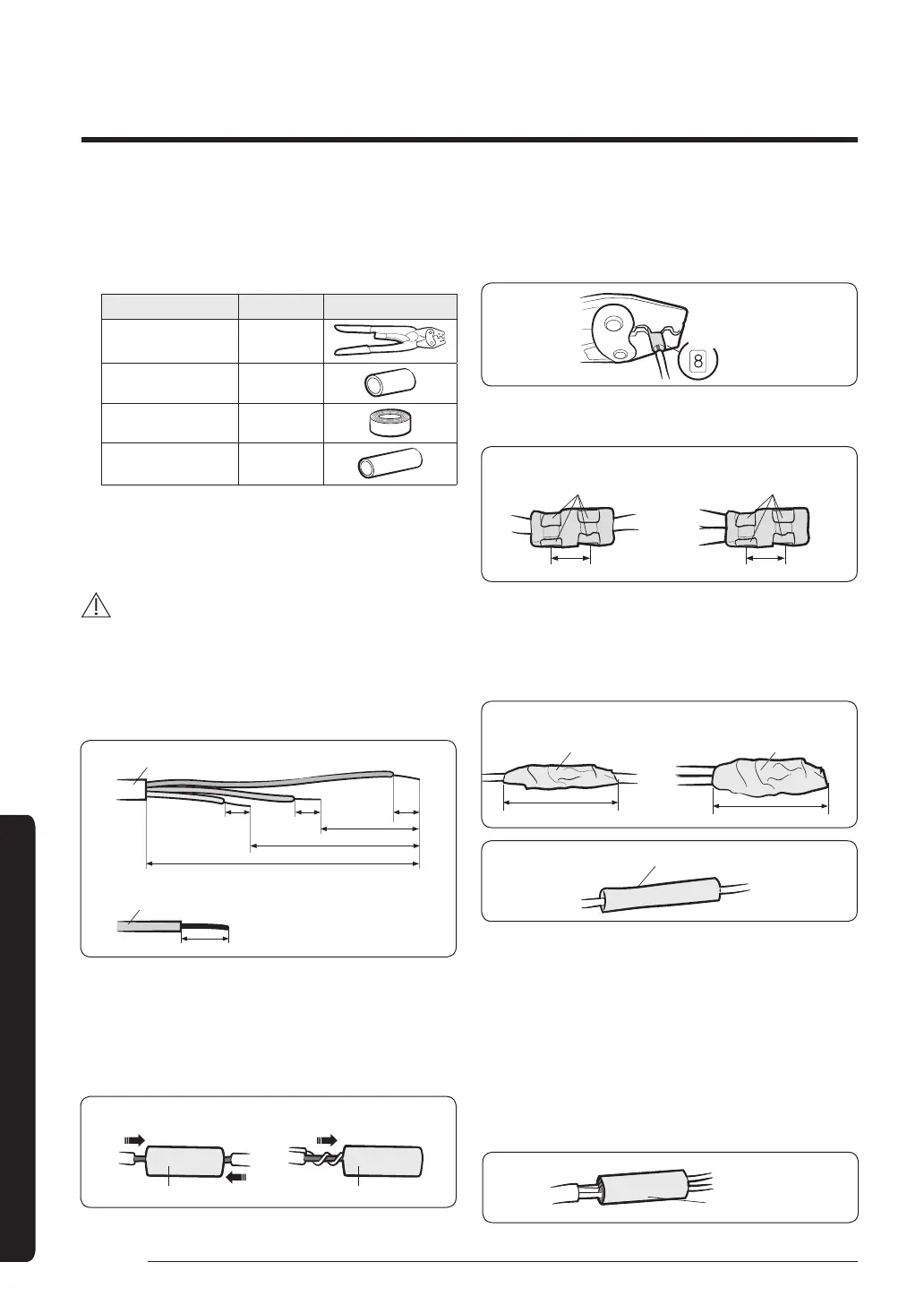 8