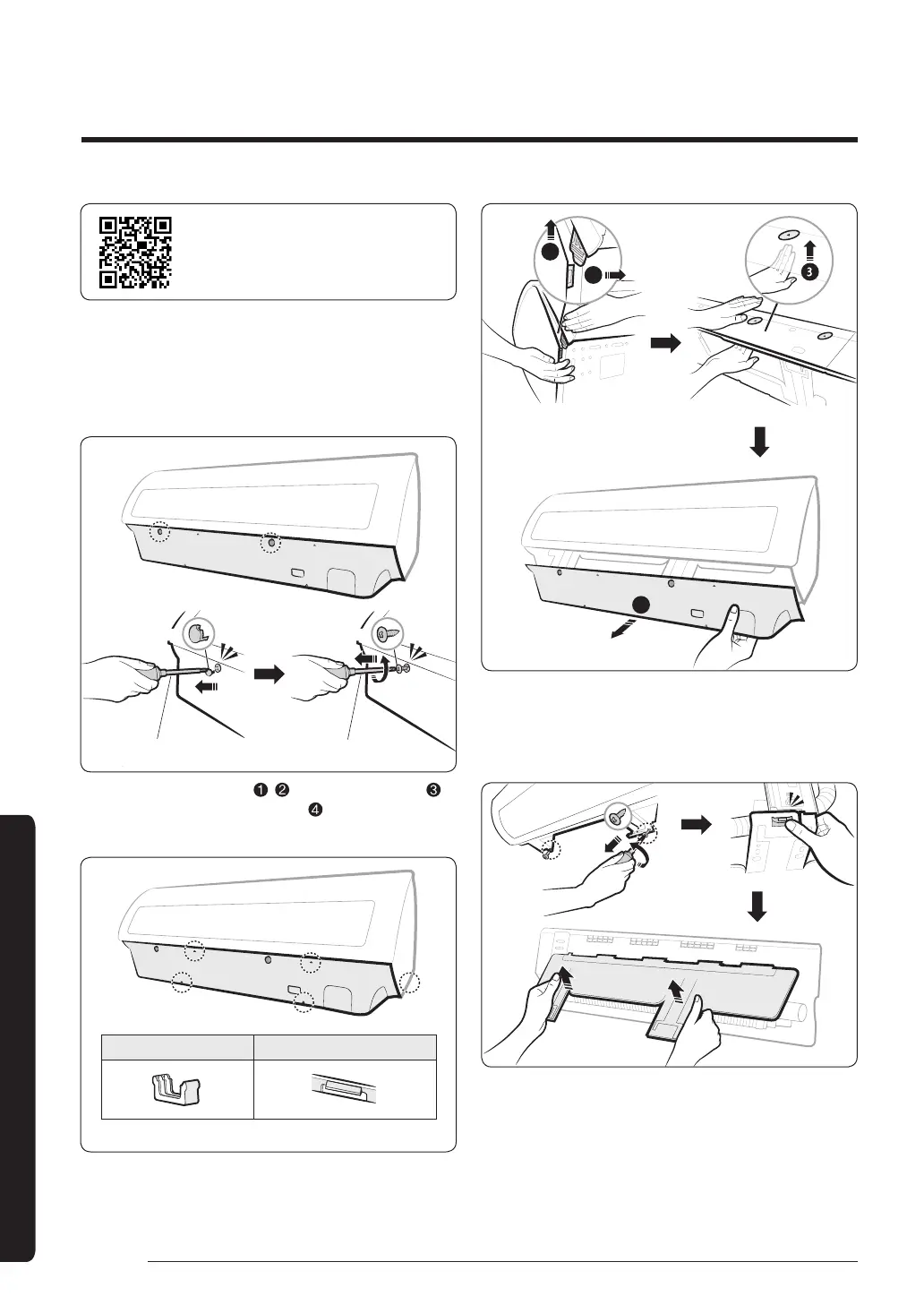 ❶ ❷ ❸
❹

❸