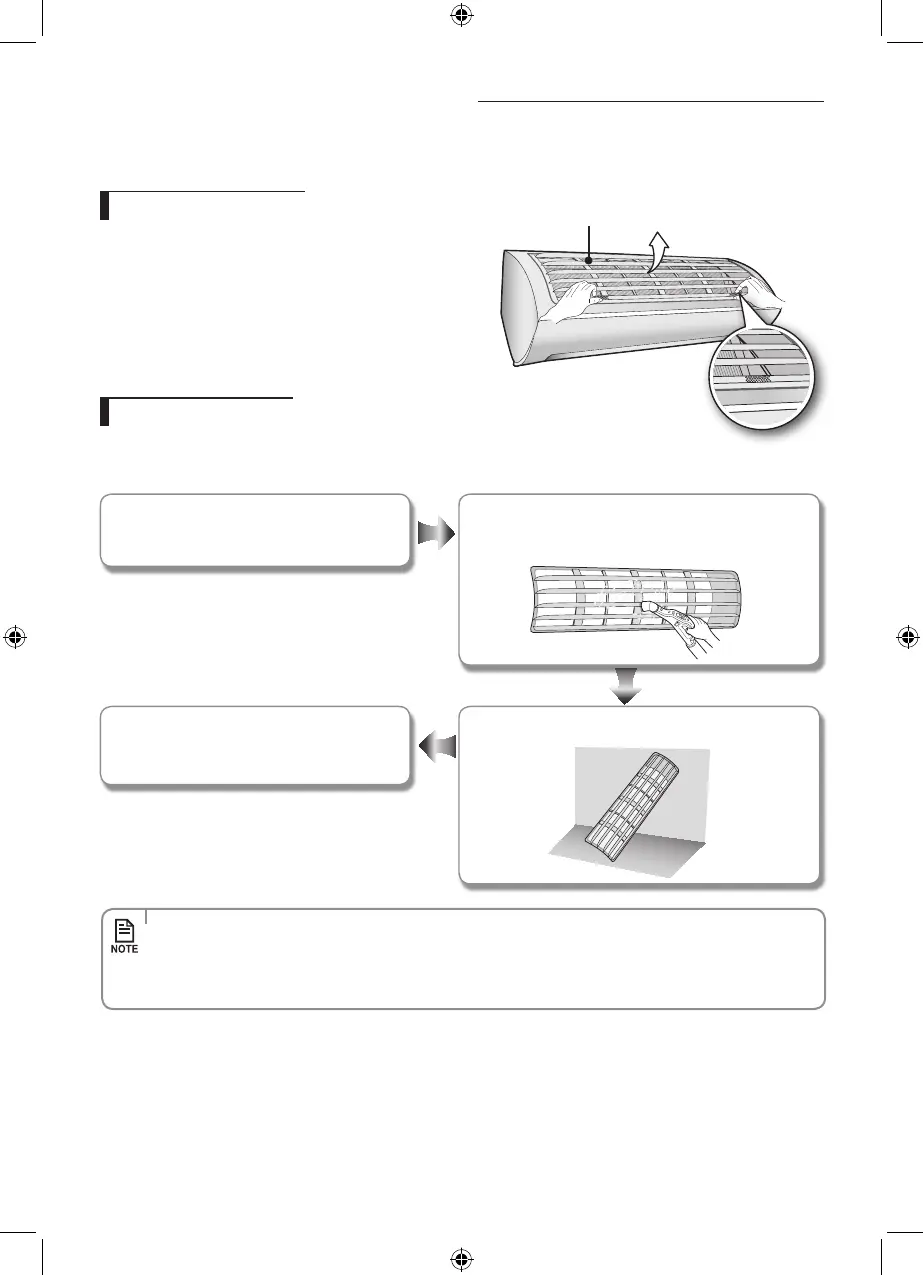 NOTE