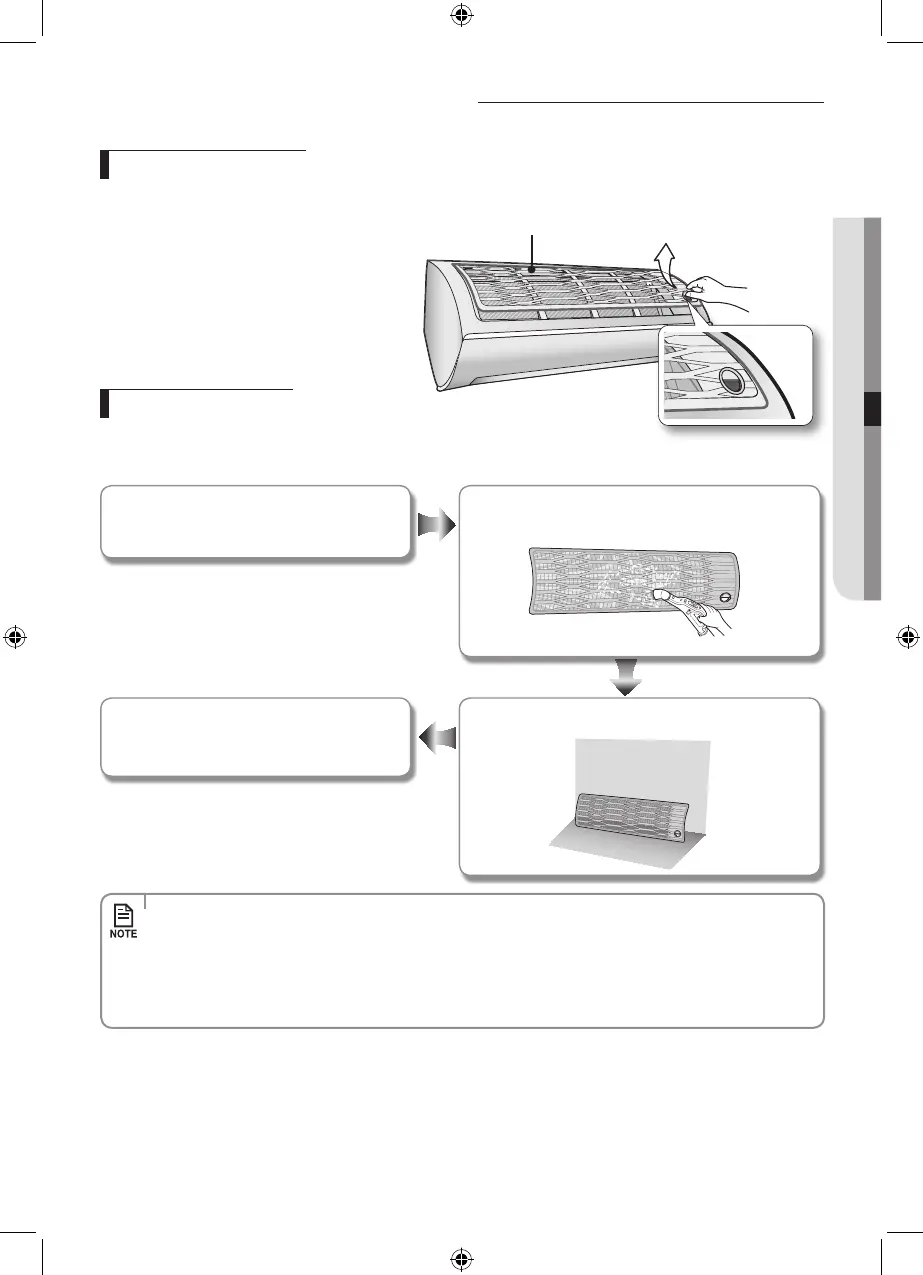 NOTE