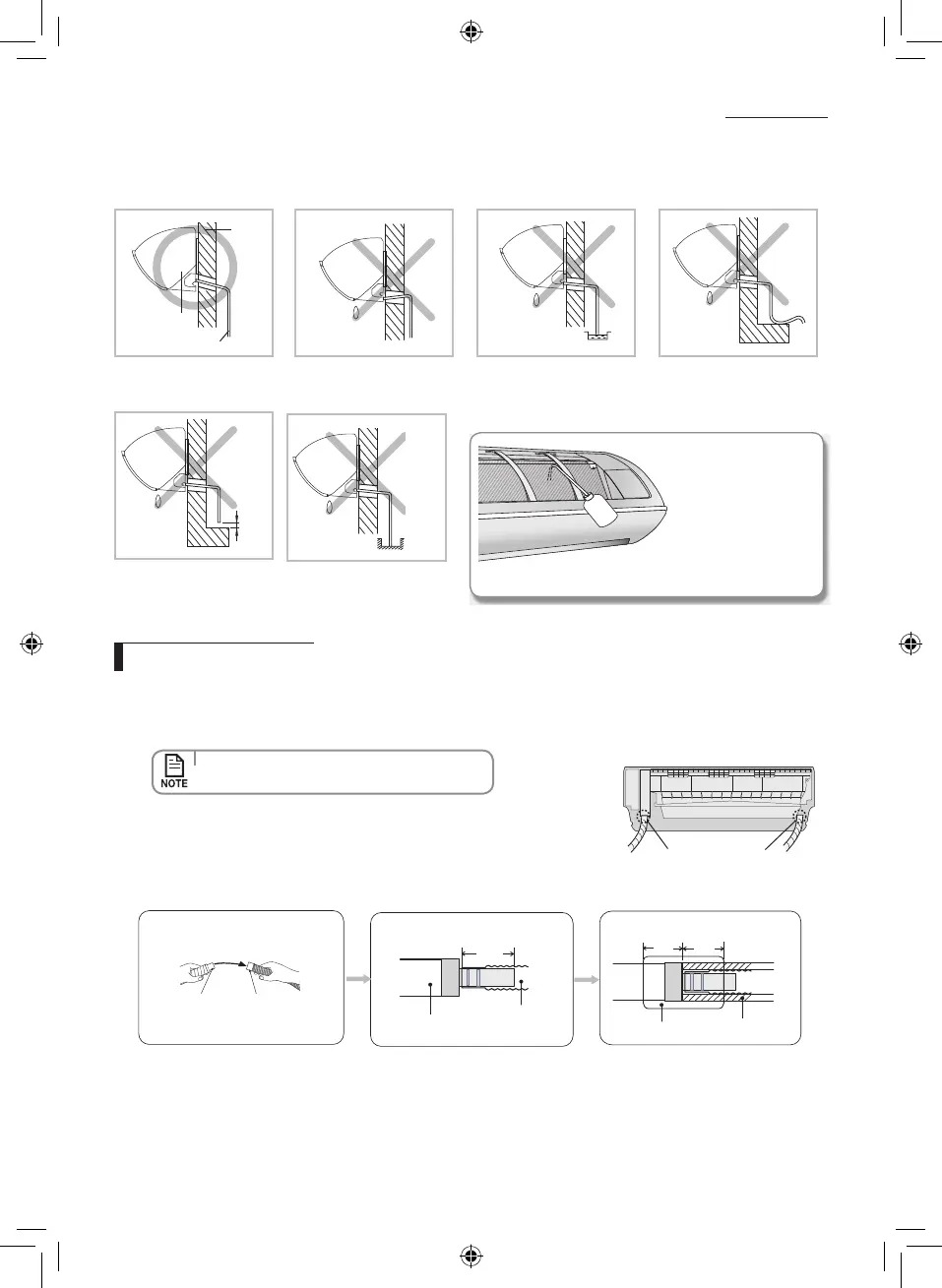 NOTE