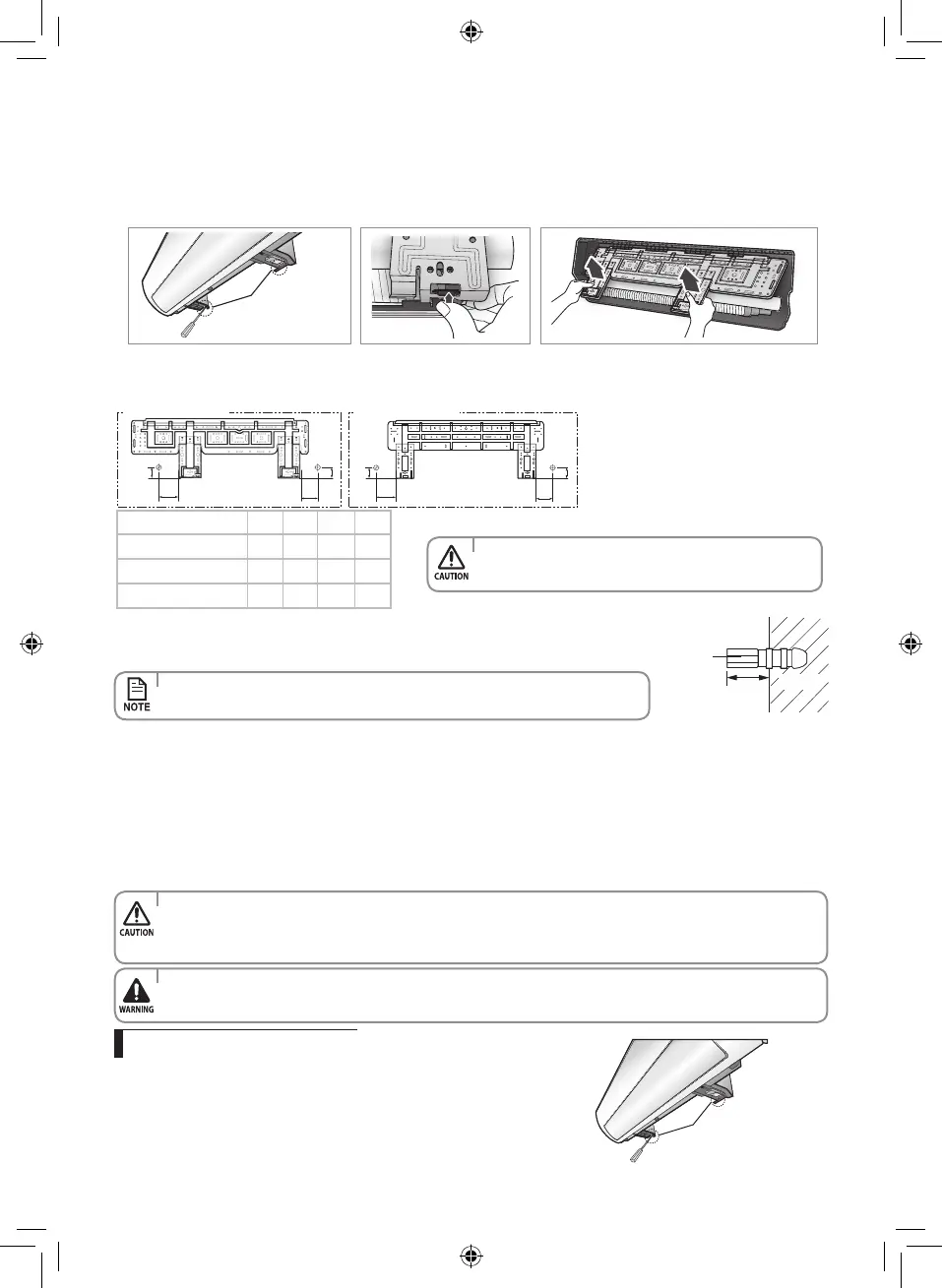 CAUTION

NOTE

CAUTION

WARNING