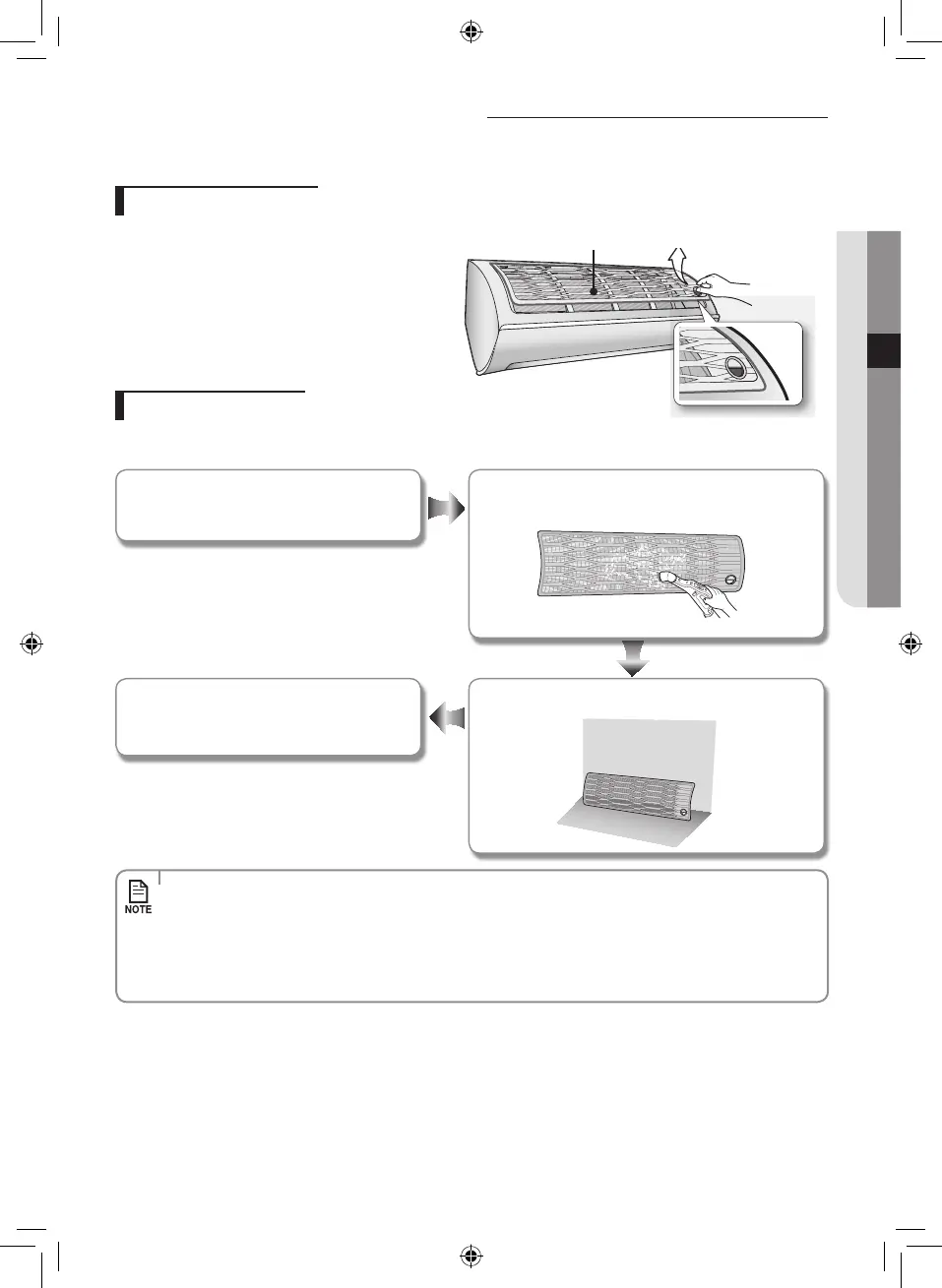 NOTE