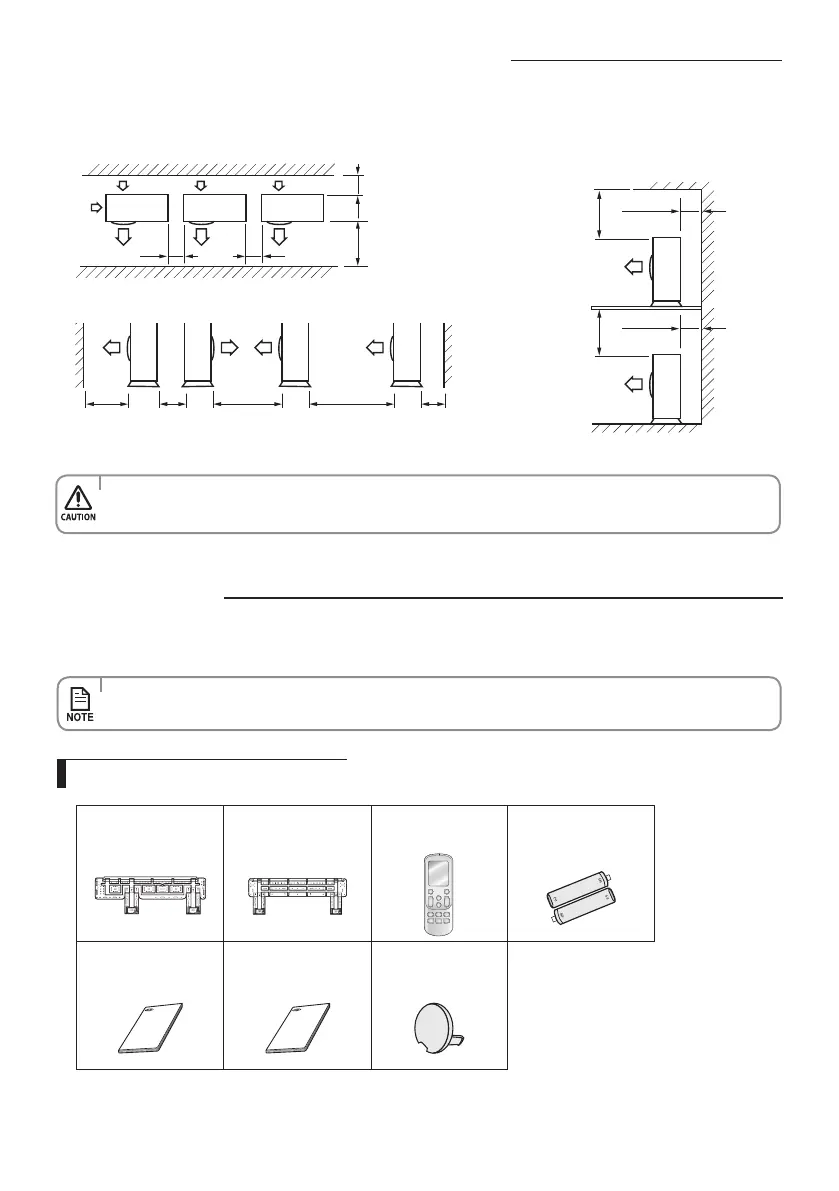 CAUTION

NOTE