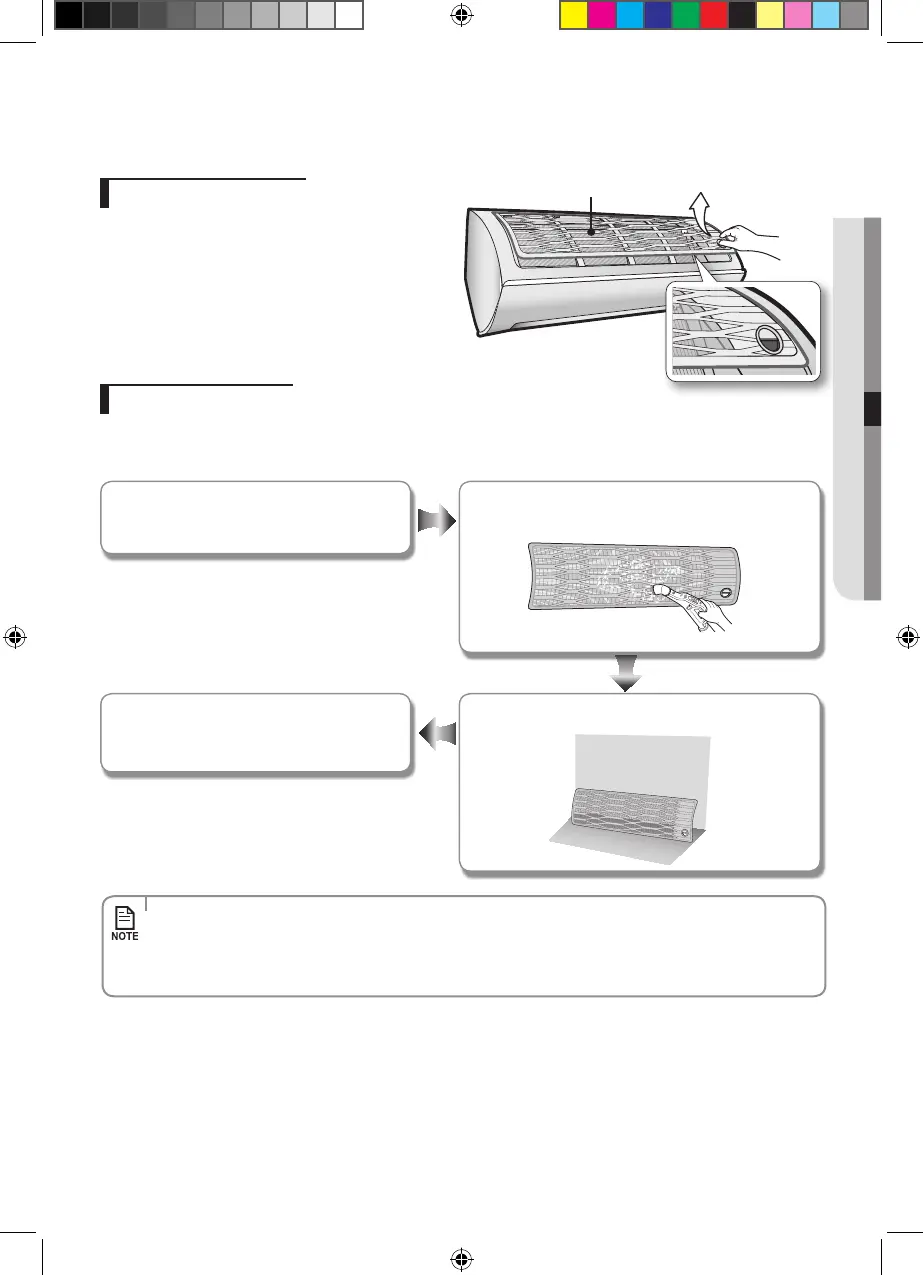 NOTE