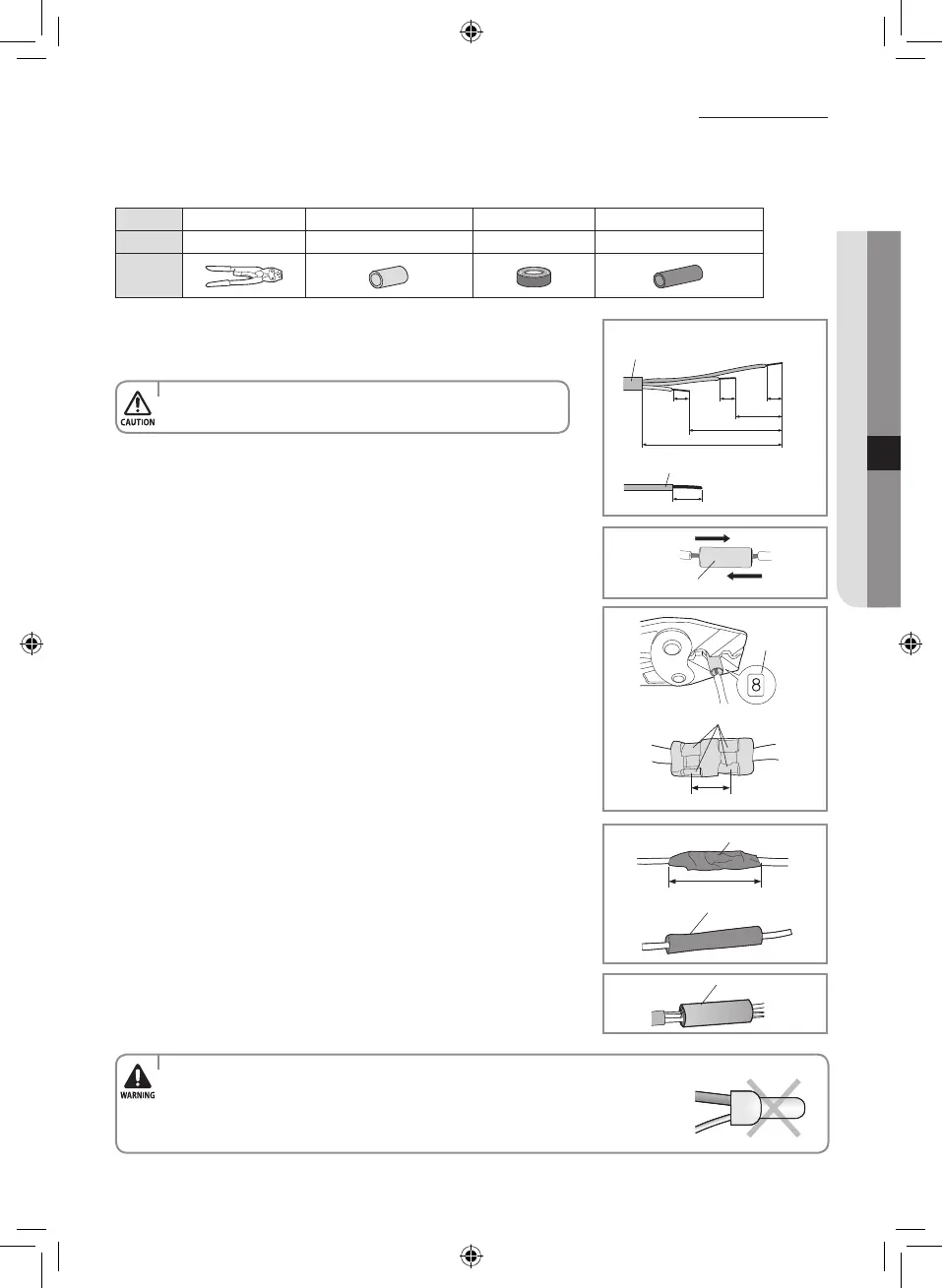 CAUTION

8

WARNING