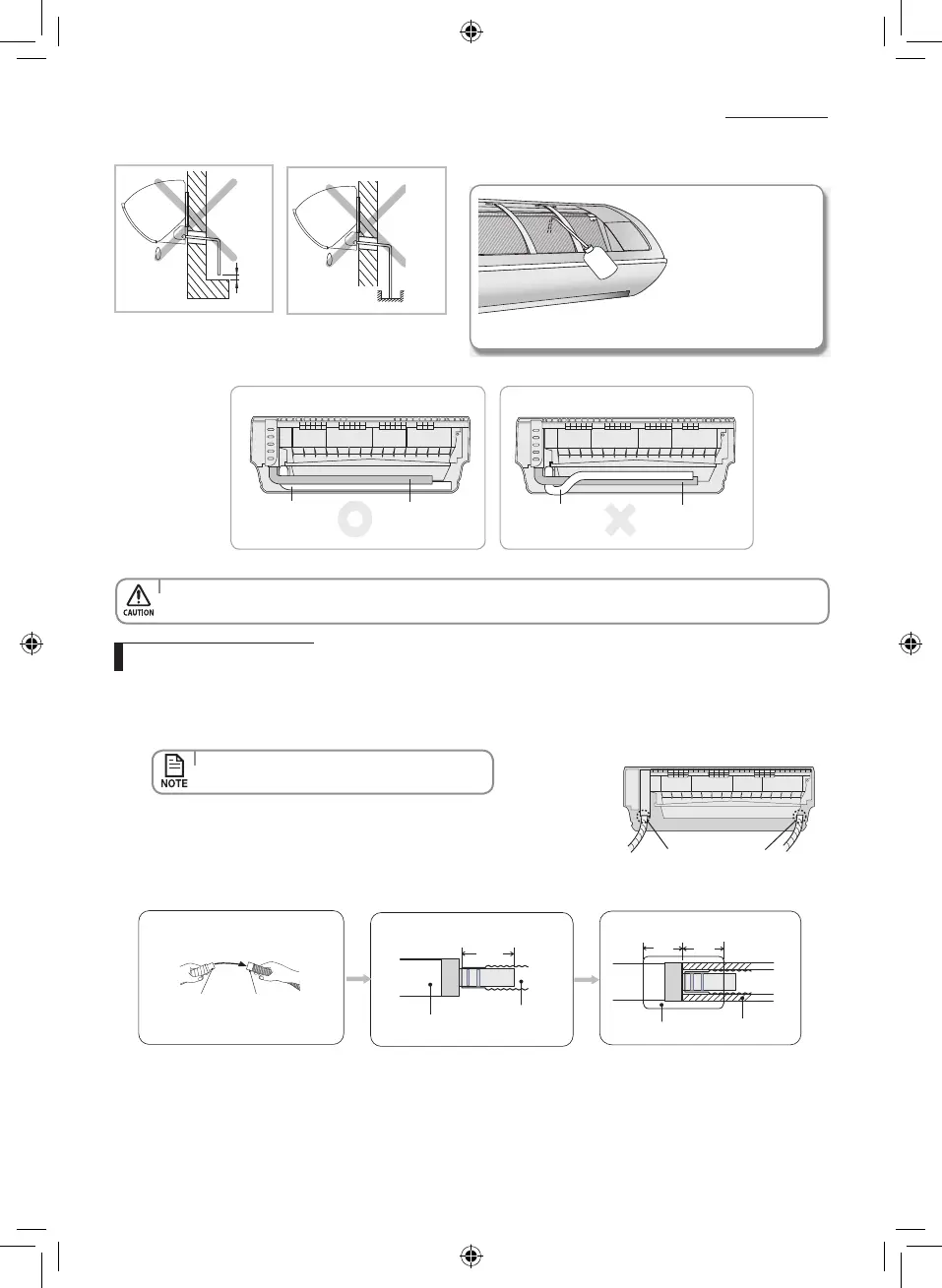 CAUTION

NOTE