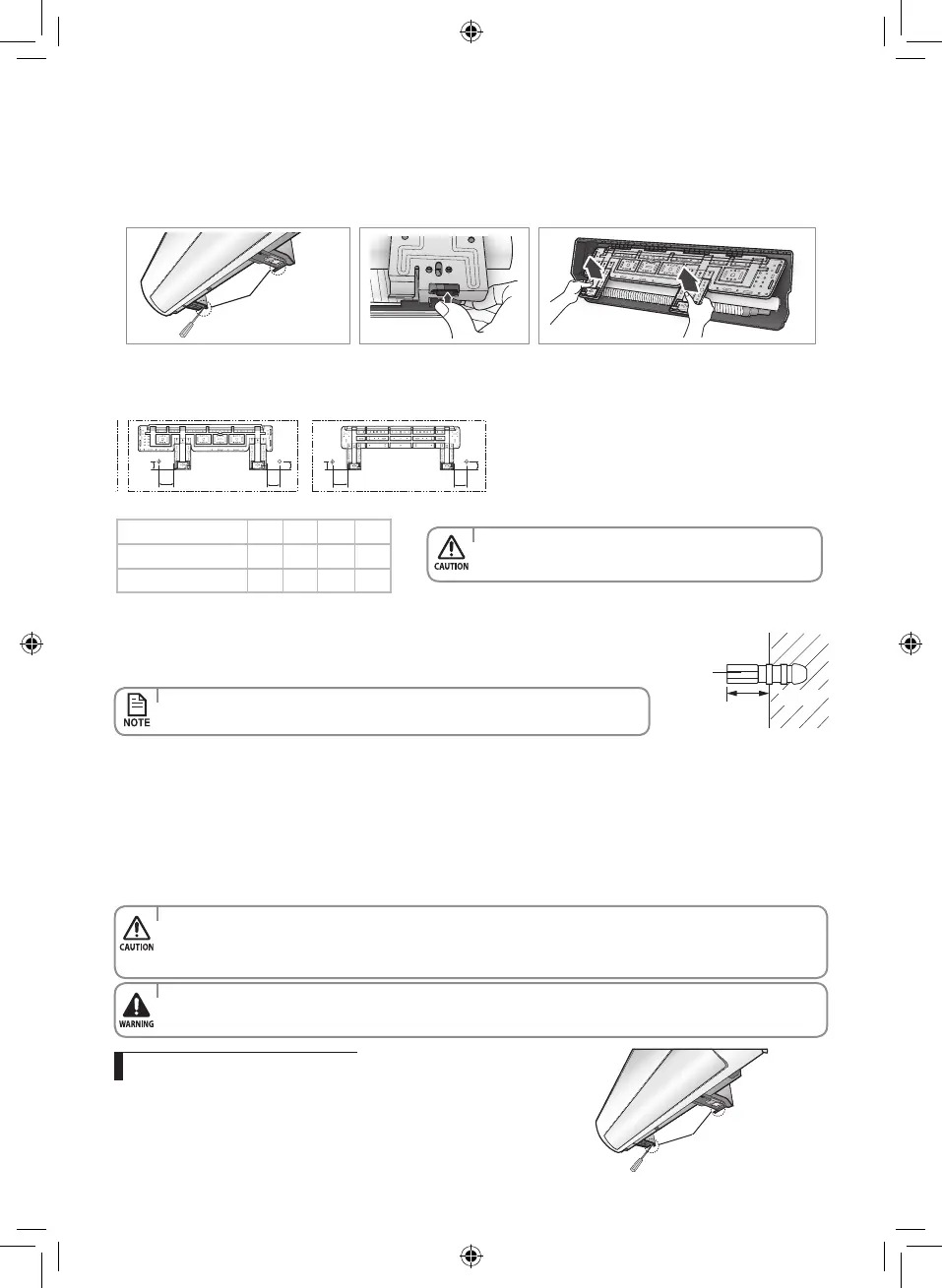 CAUTION

NOTE

CAUTION

WARNING