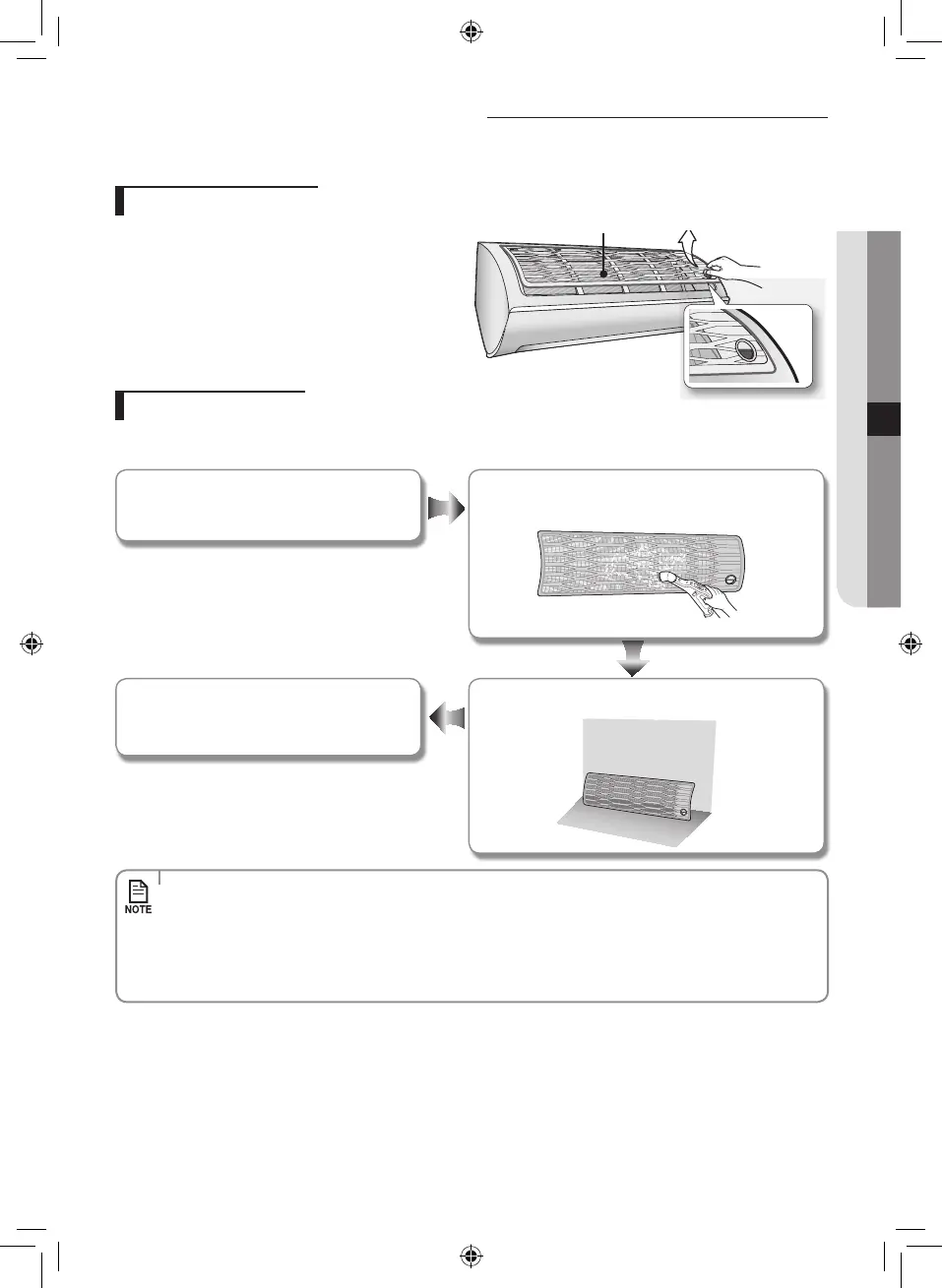 NOTE