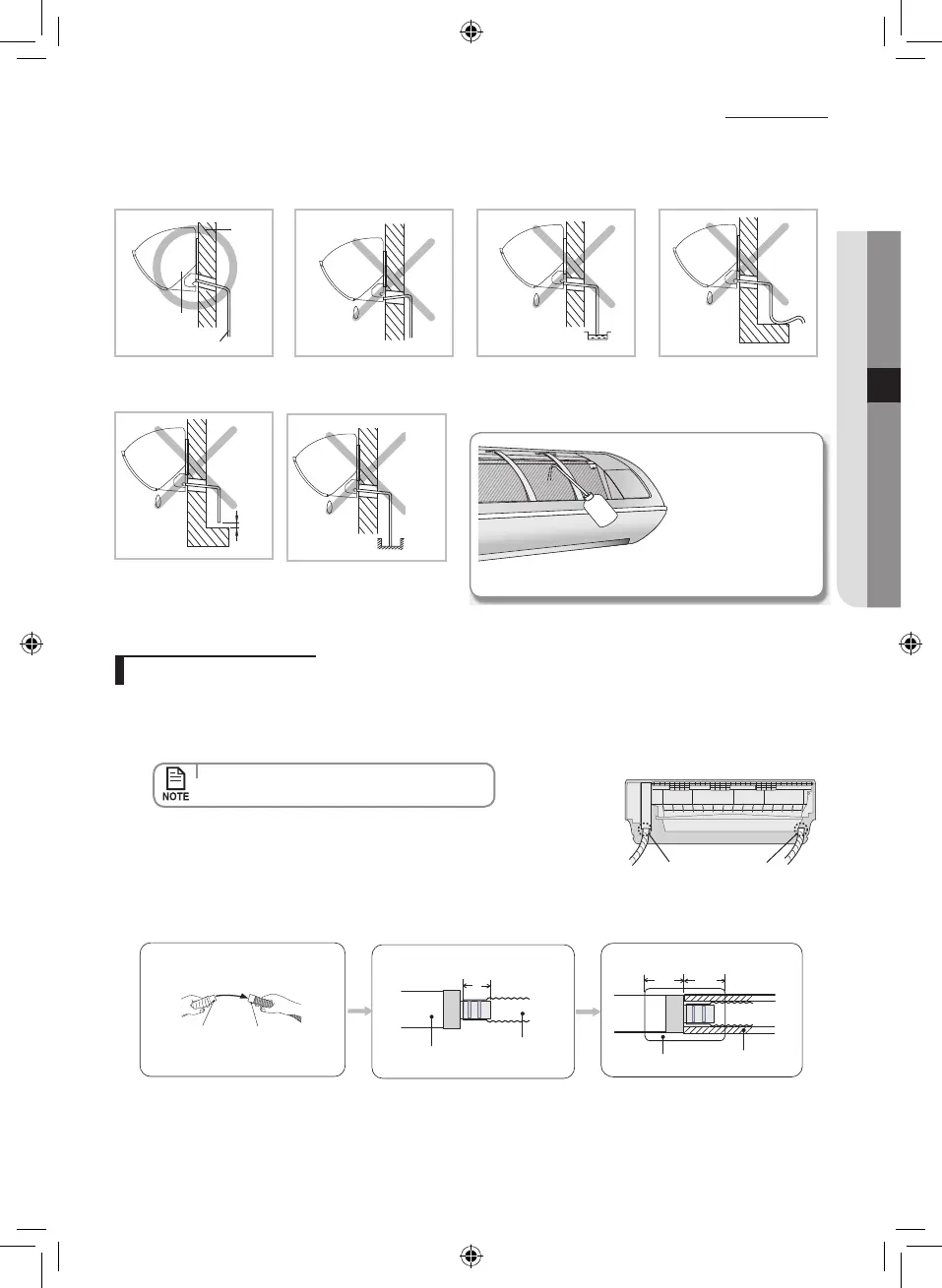 NOTE