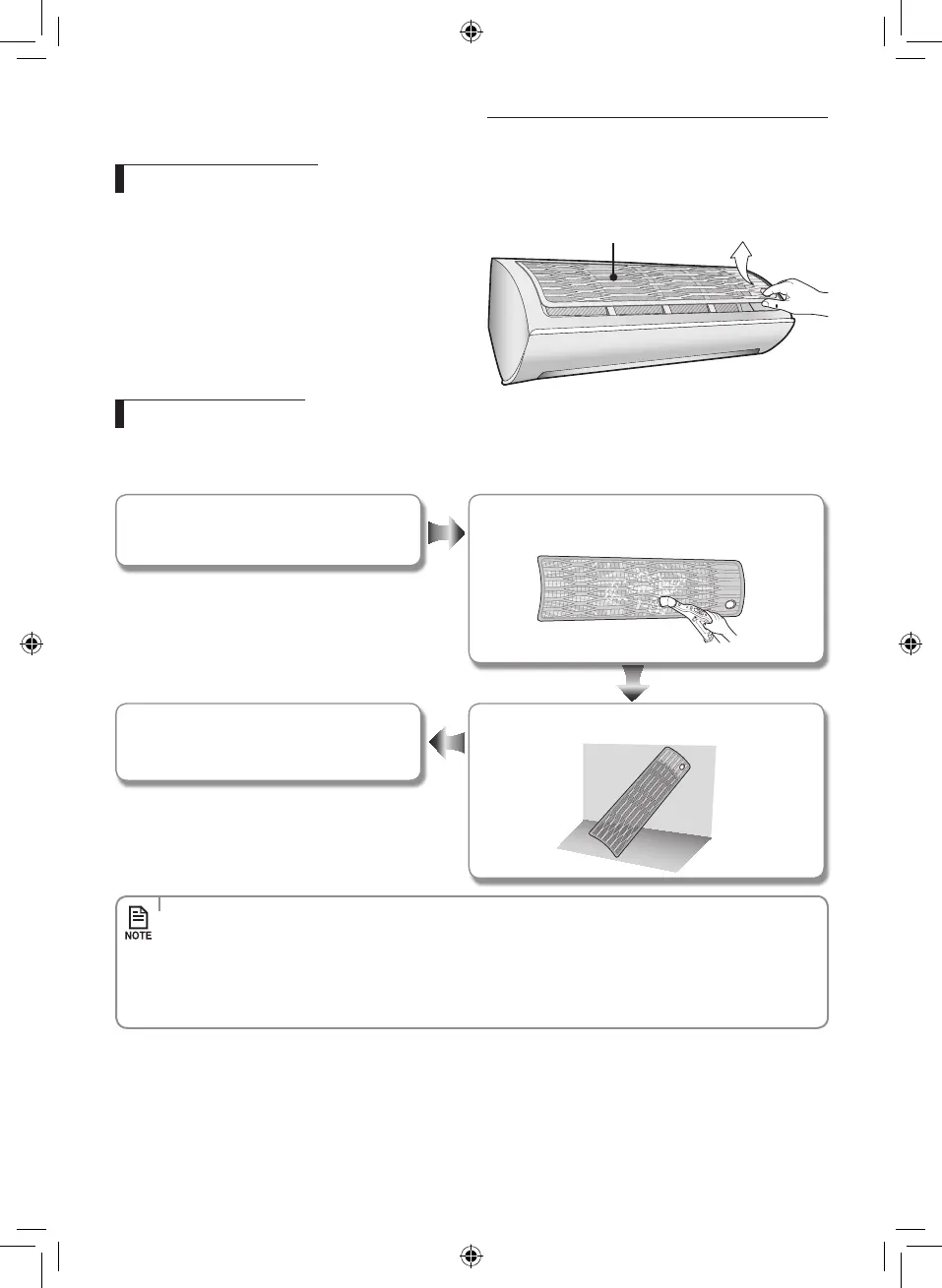 NOTE