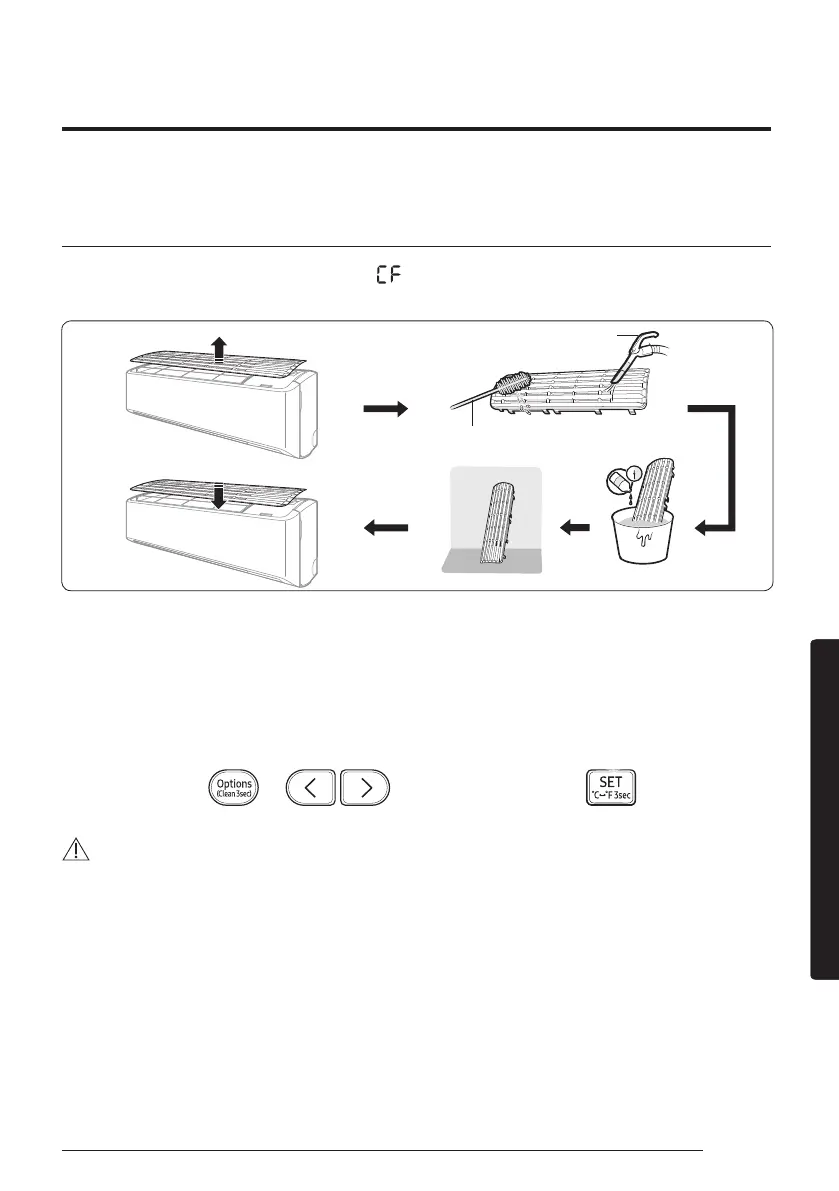 CF

Options
(Clean 3sec)

SET
°C↔°F 3sec