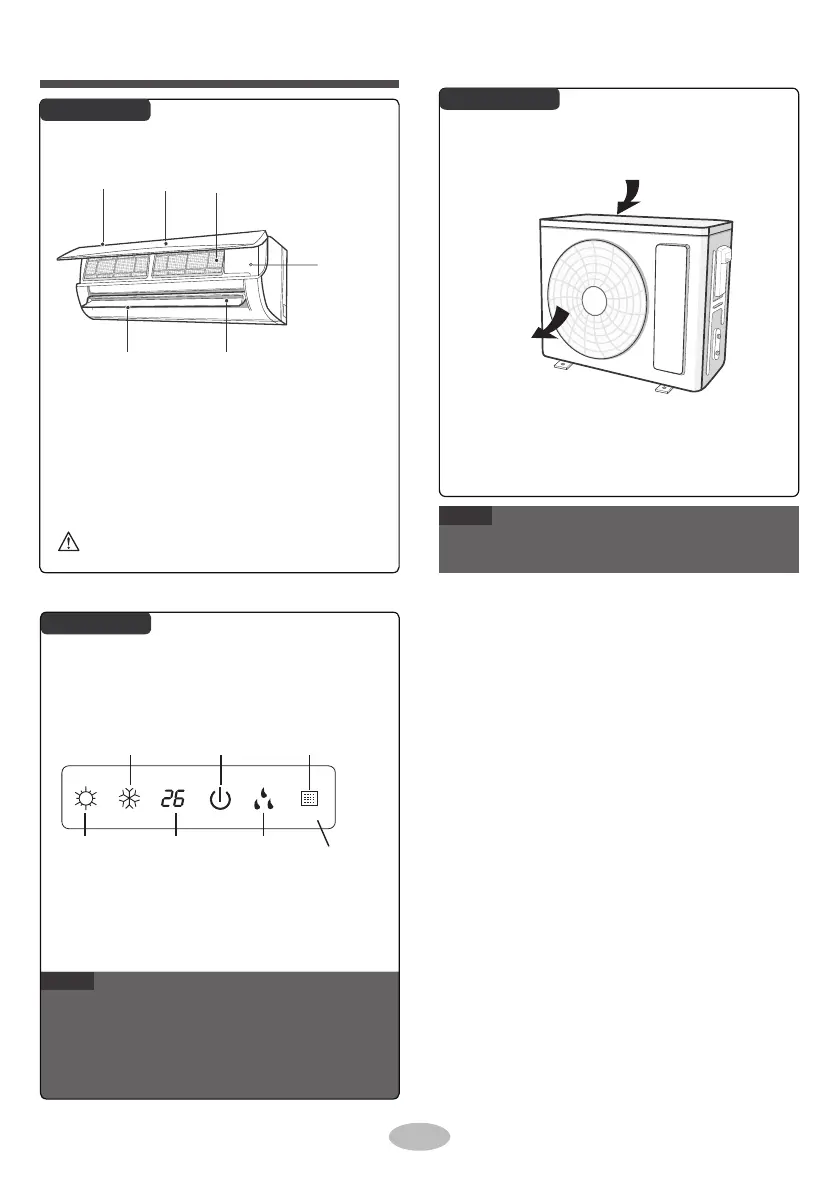 26