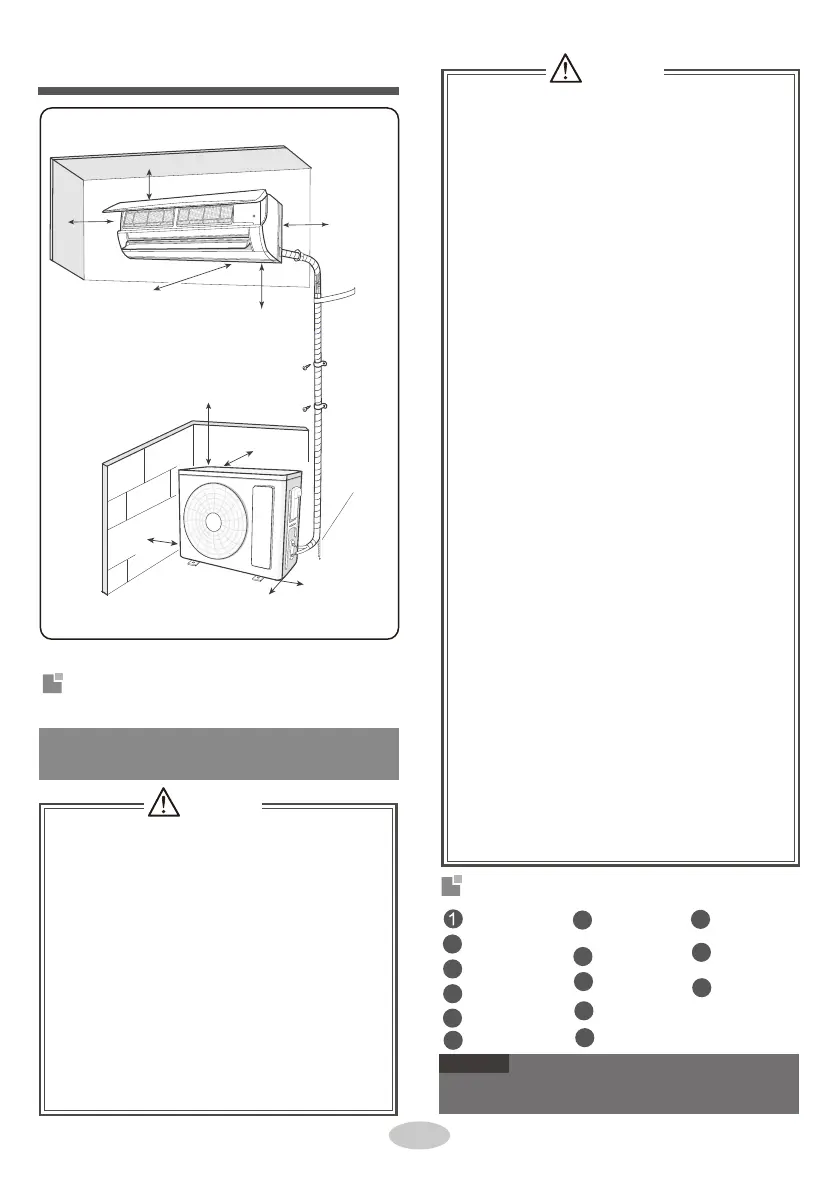 1