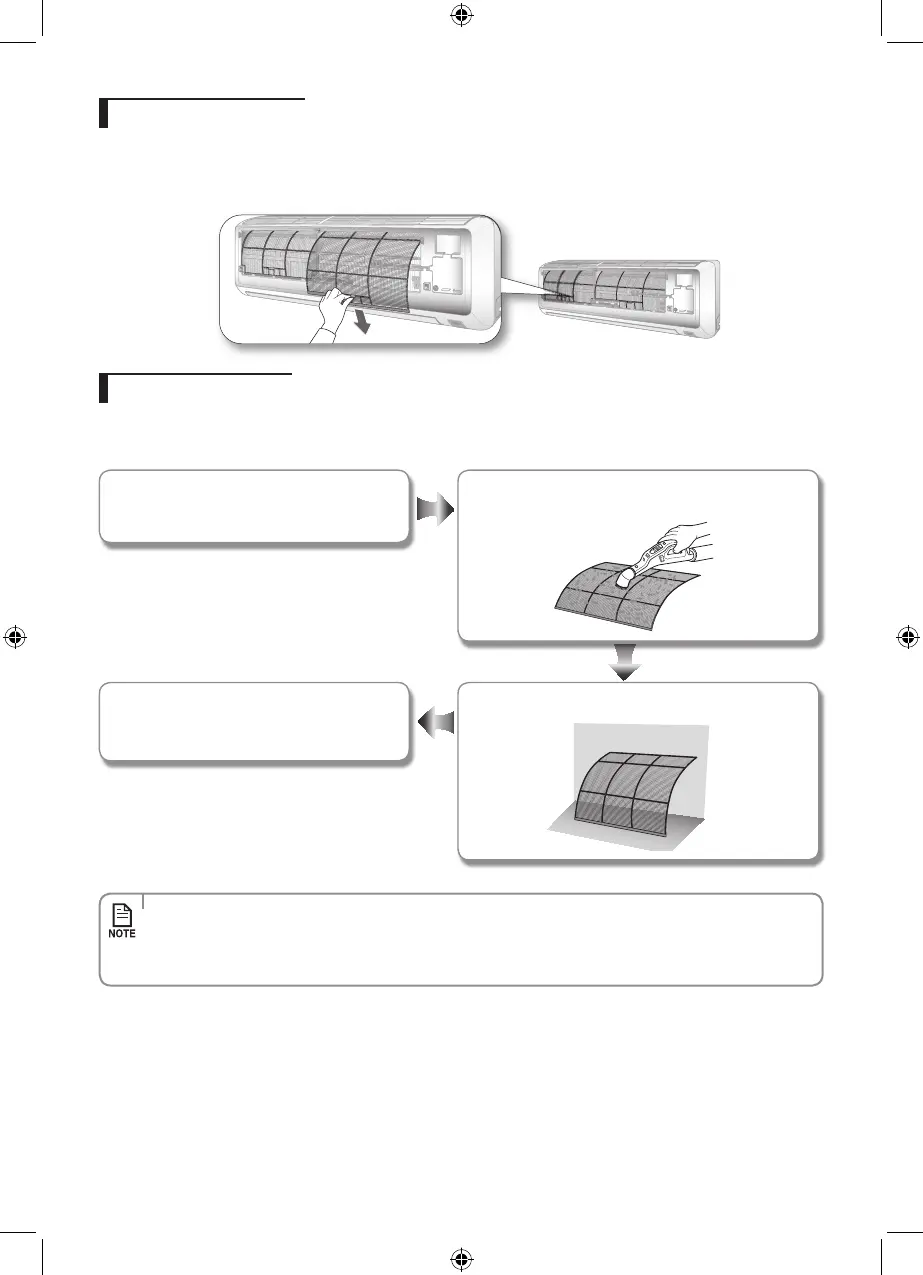 NOTE