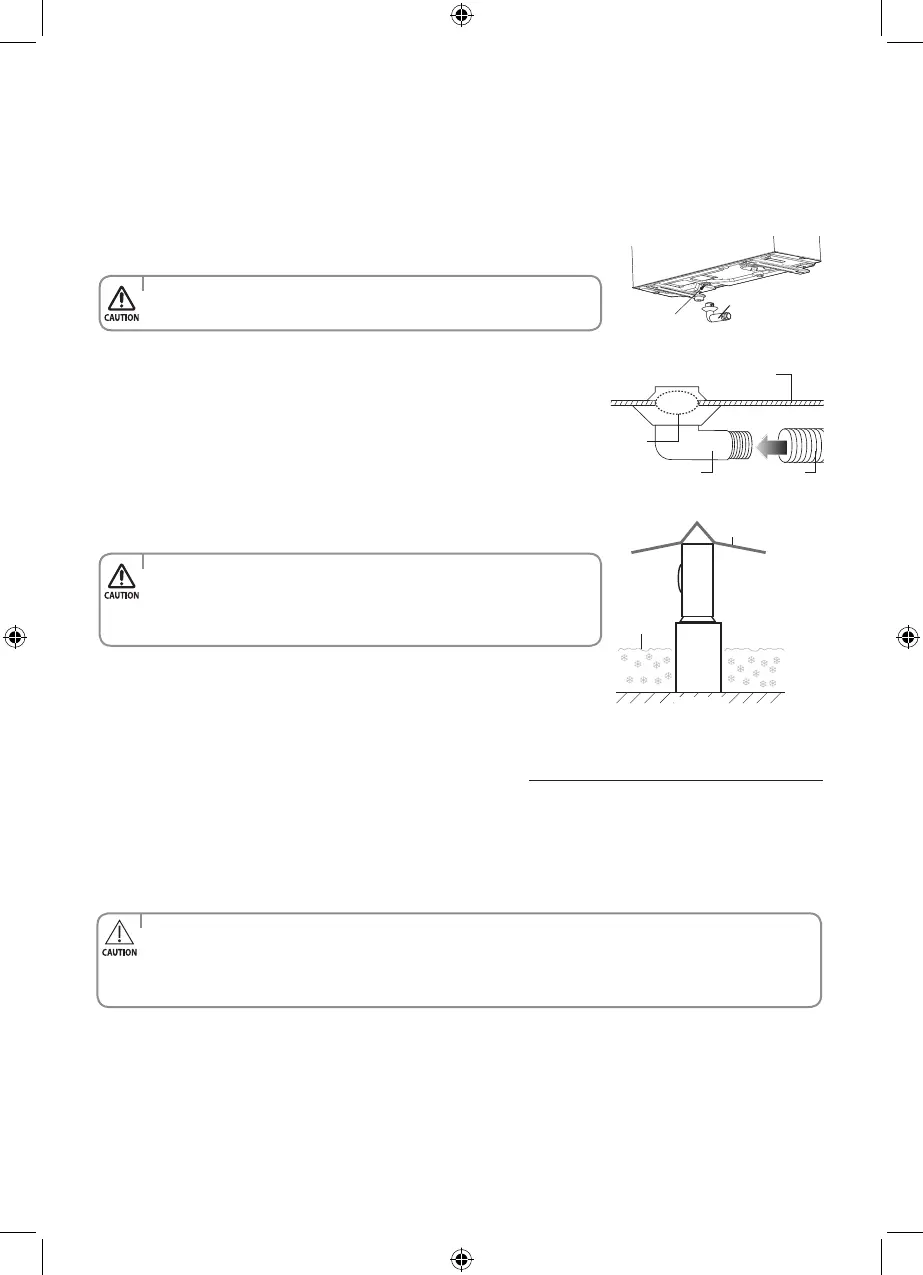 CAUTION

CAUTION

CAUTION