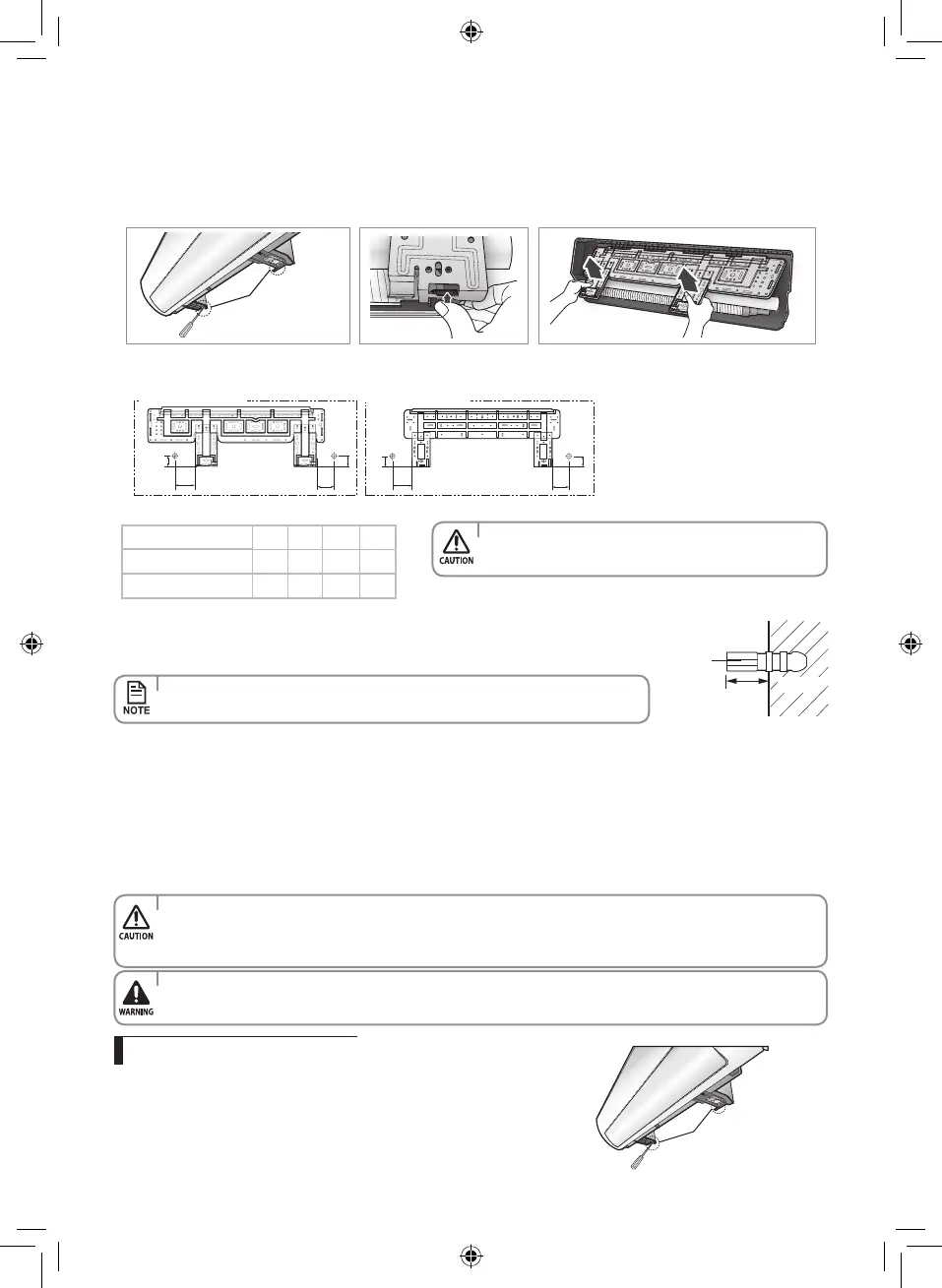 CAUTION

NOTE

CAUTION

WARNING