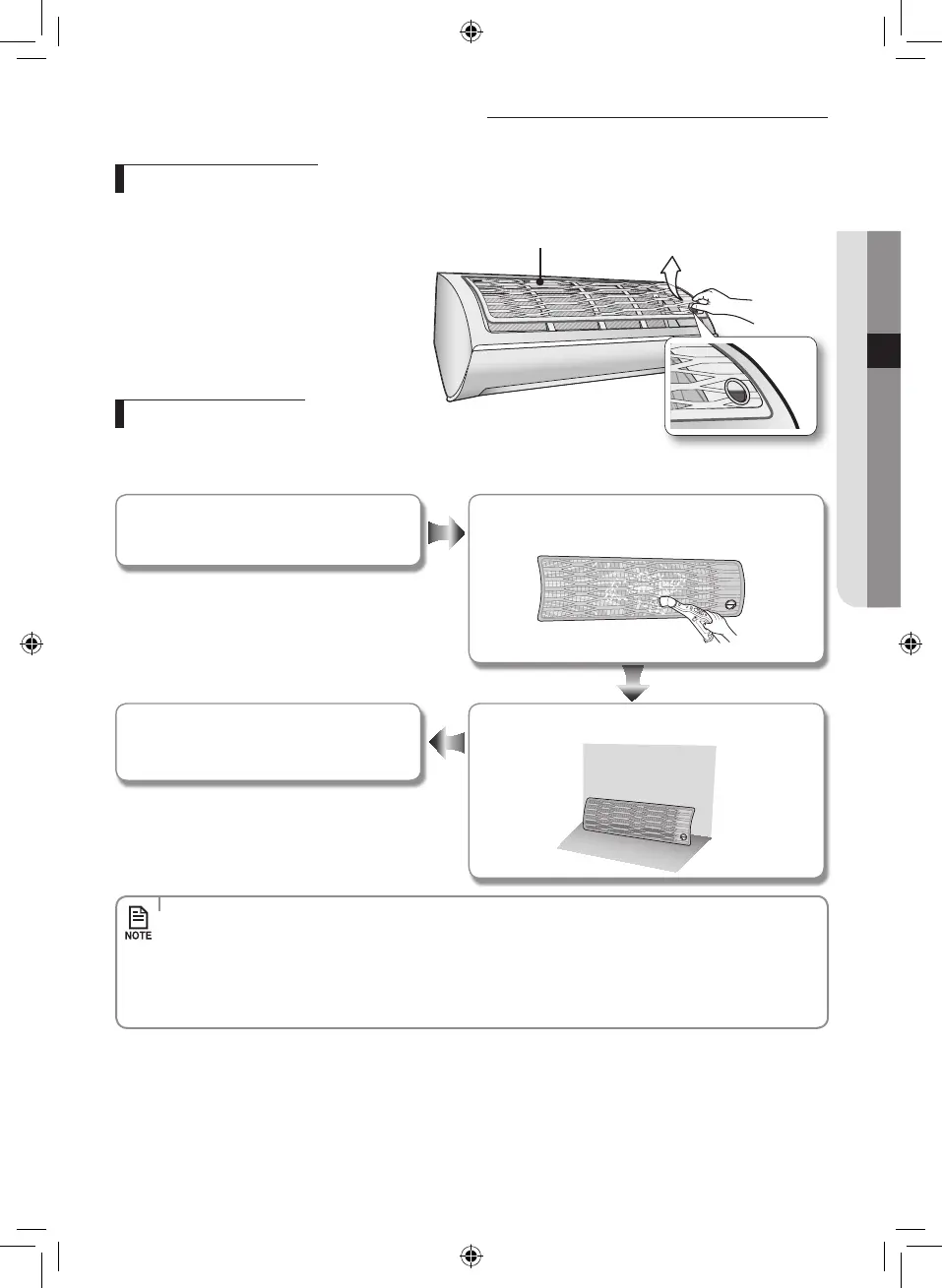 NOTE