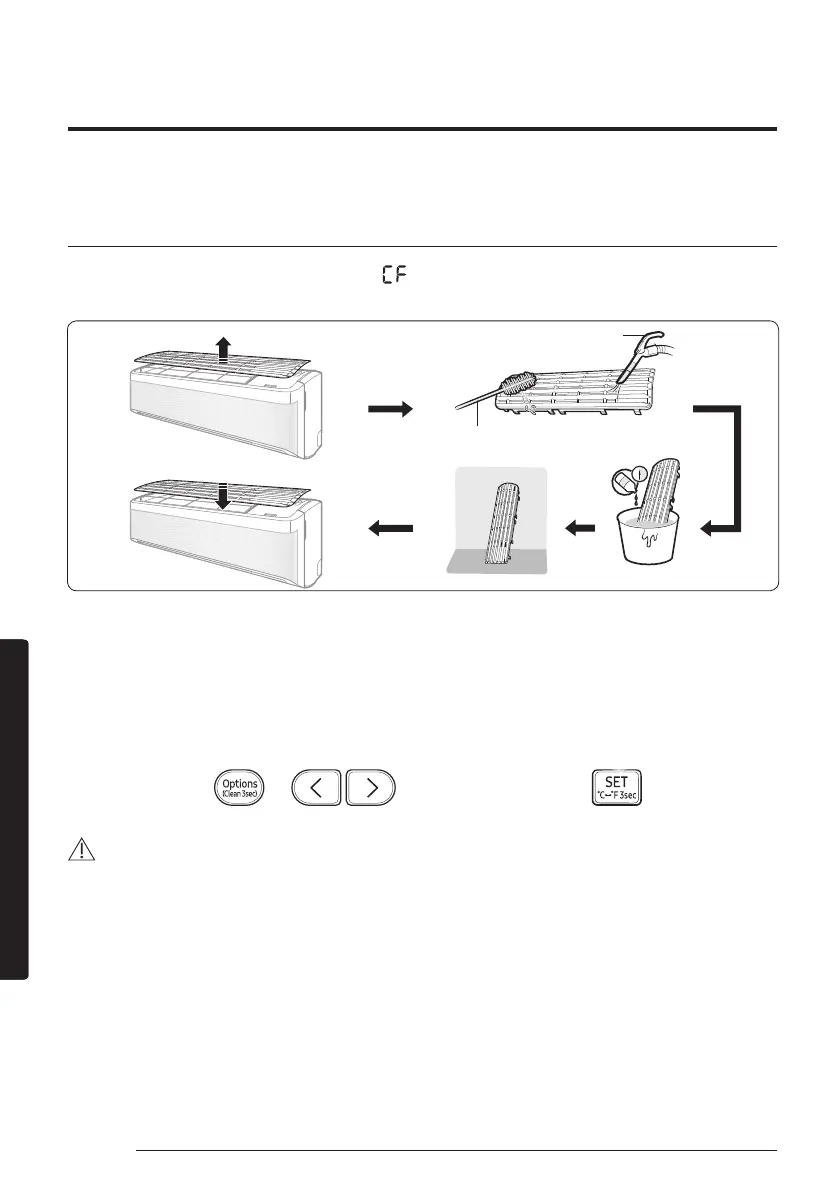 CF

Options
(Clean 3sec)

SET
°C↔°F 3sec