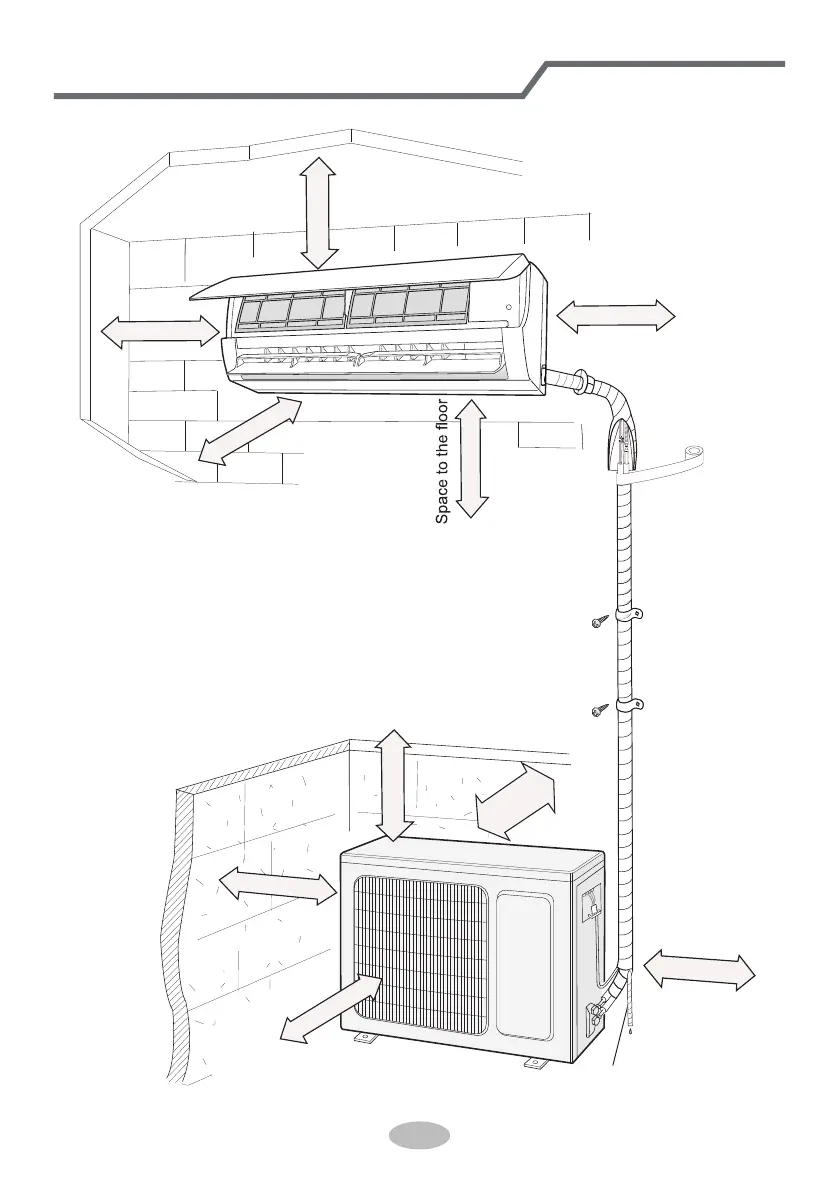 Space to the floor