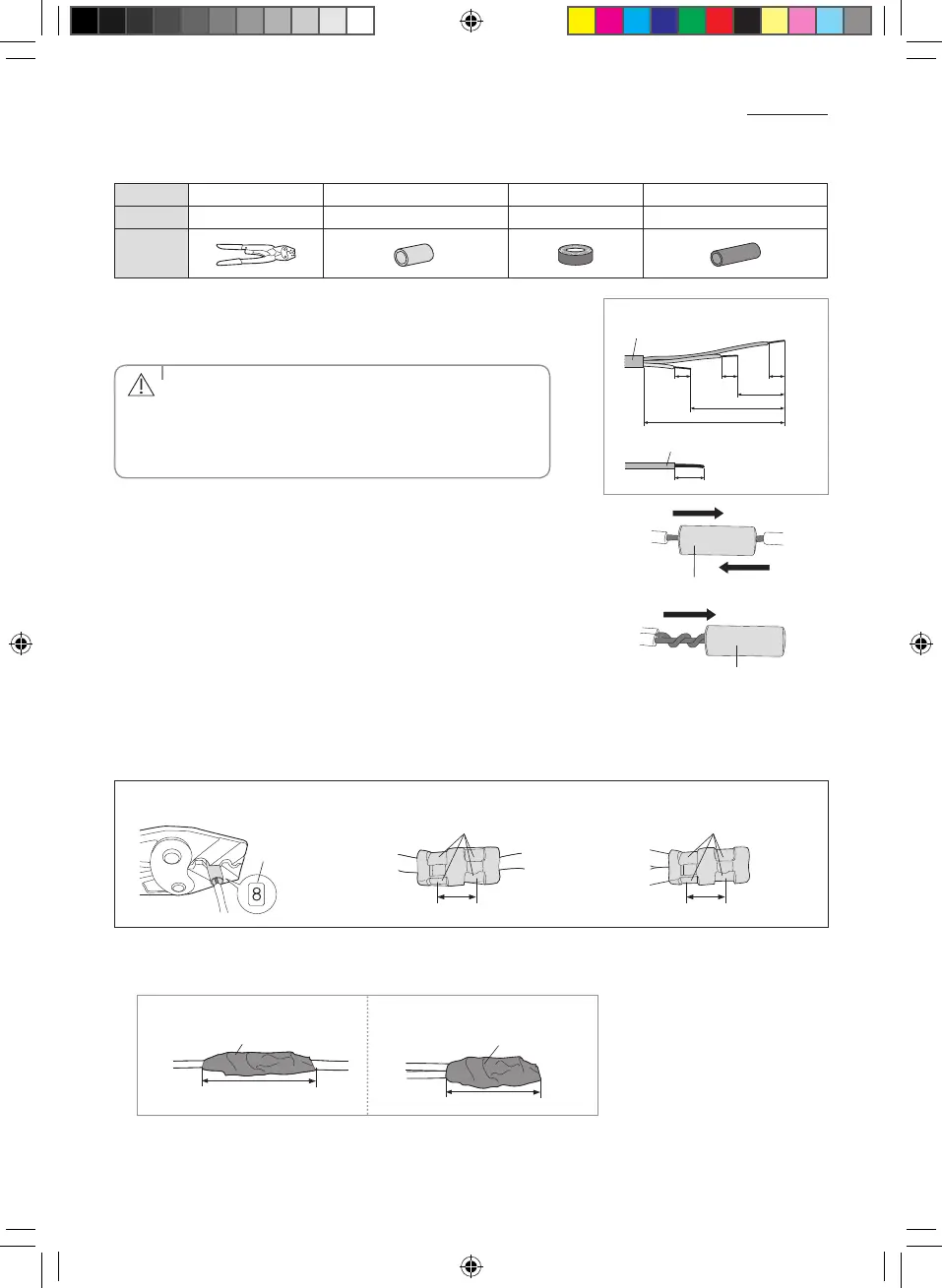 8