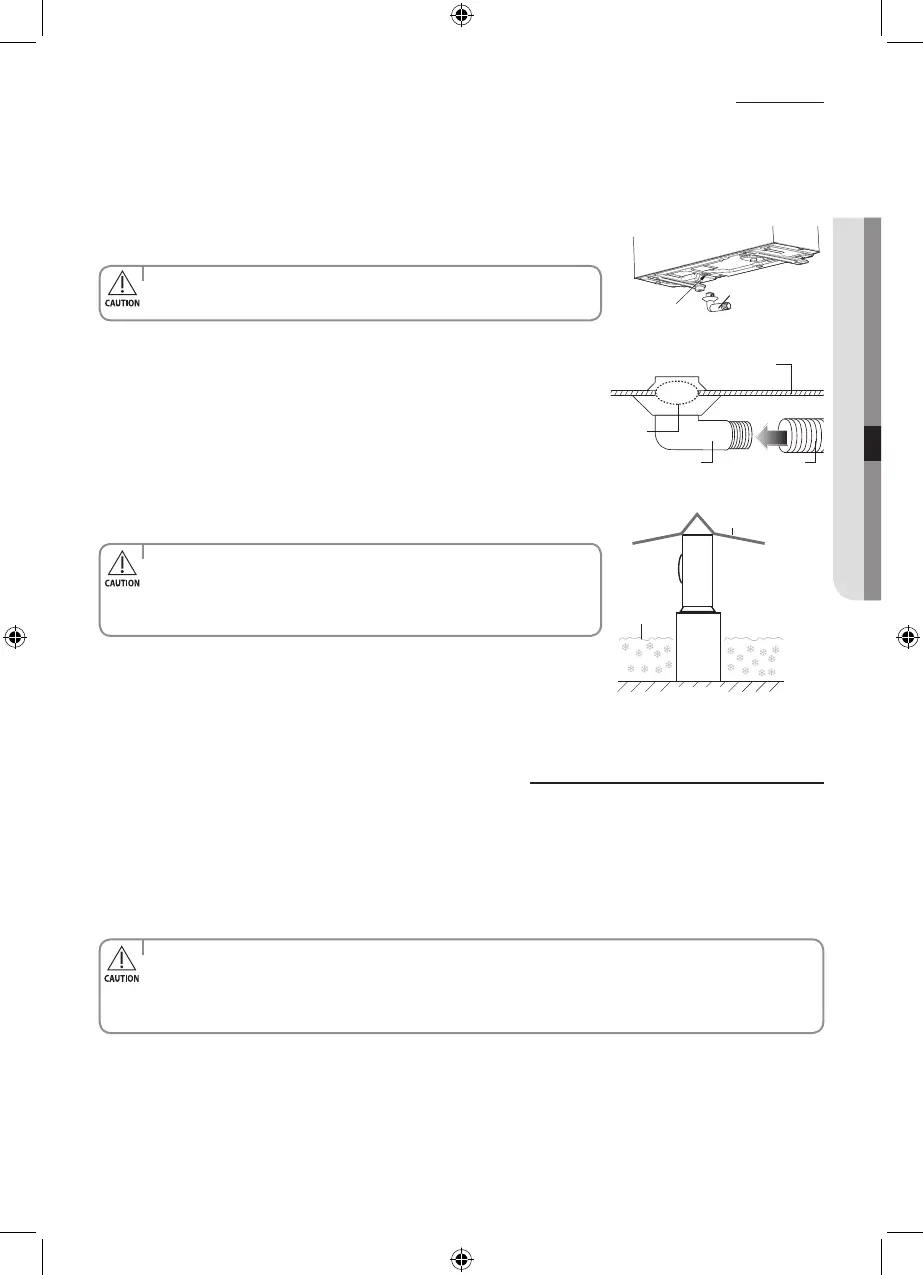 CAUTION

CAUTION

CAUTION