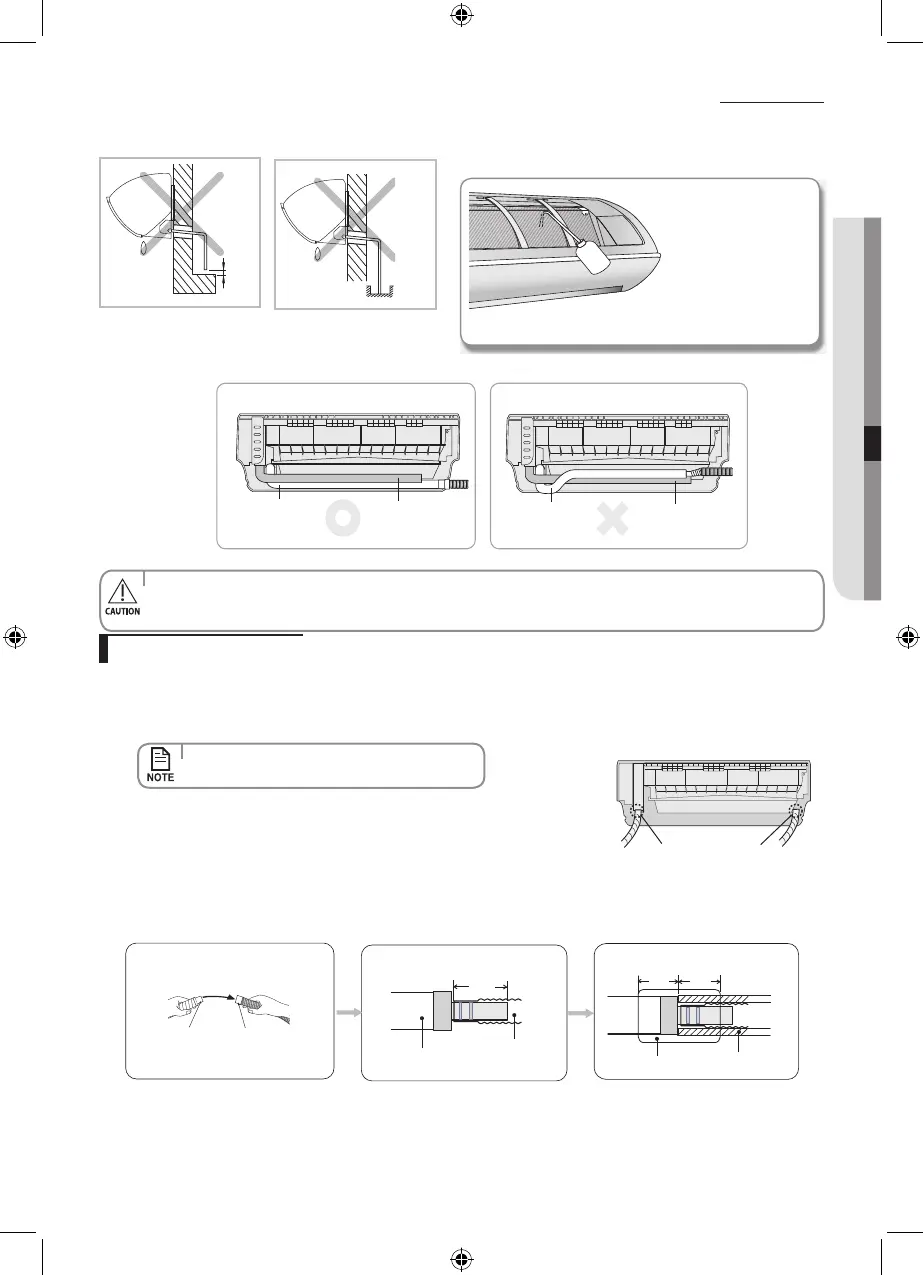 CAUTION

NOTE