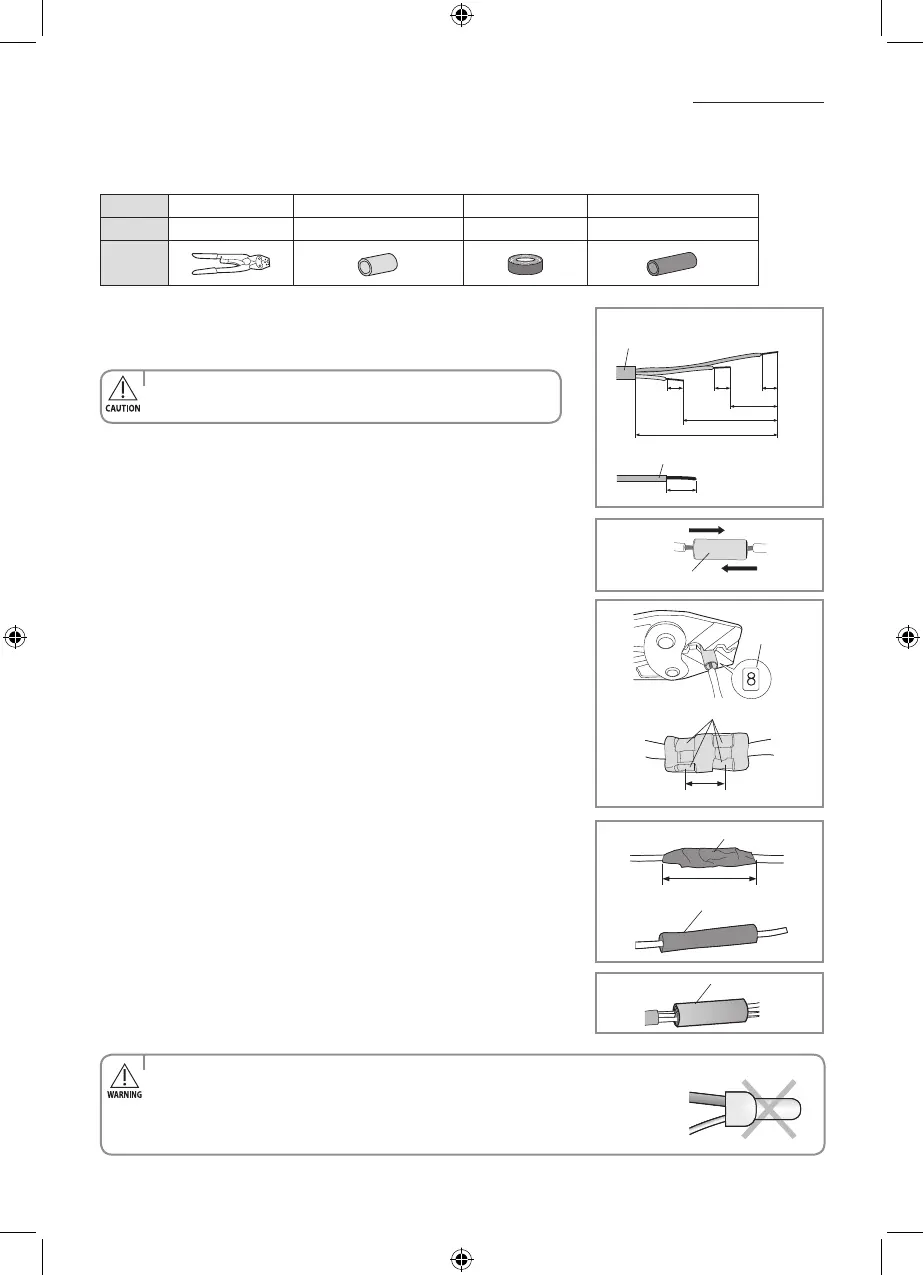 CAUTION

8

WARNING