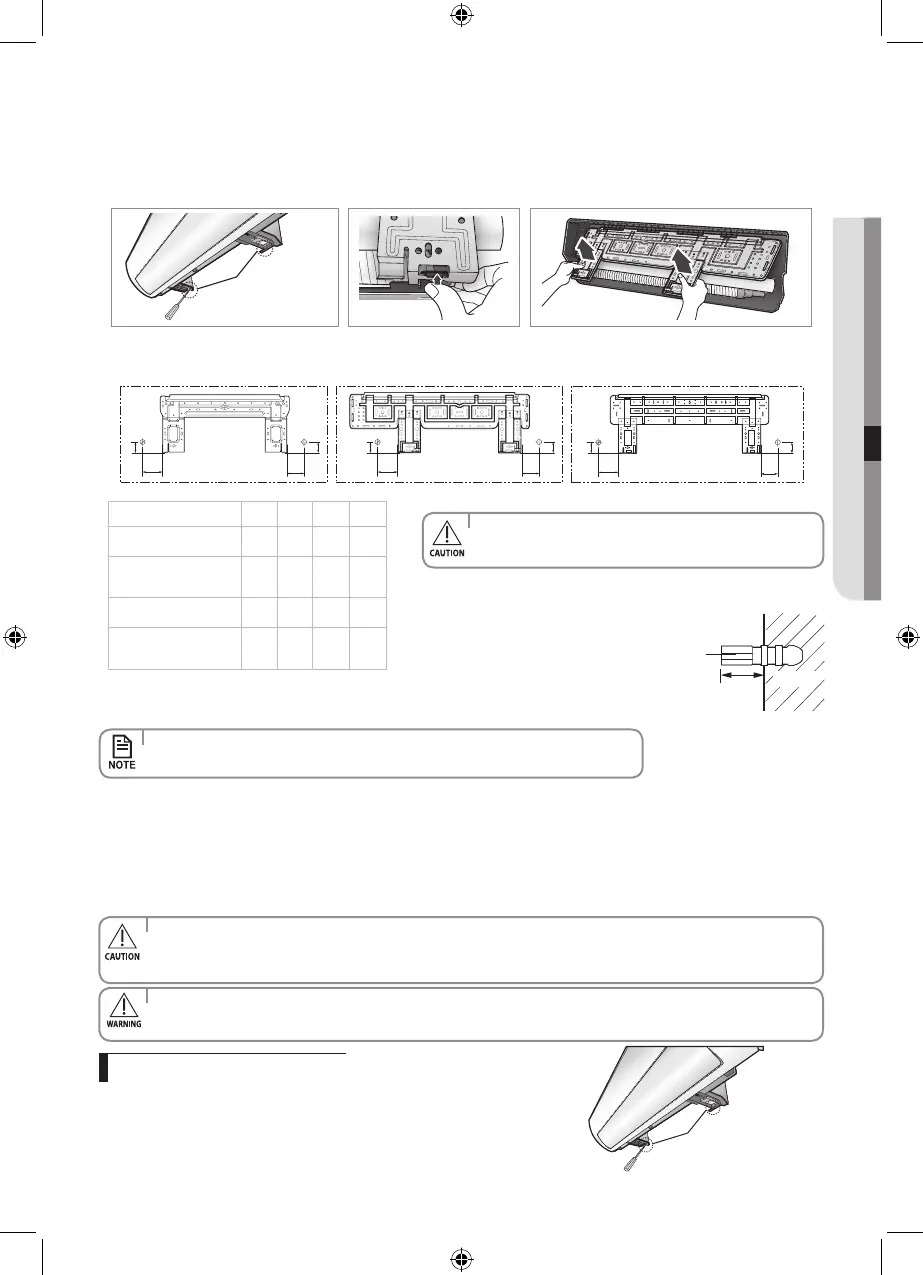 CAUTION

NOTE

CAUTION

WARNING