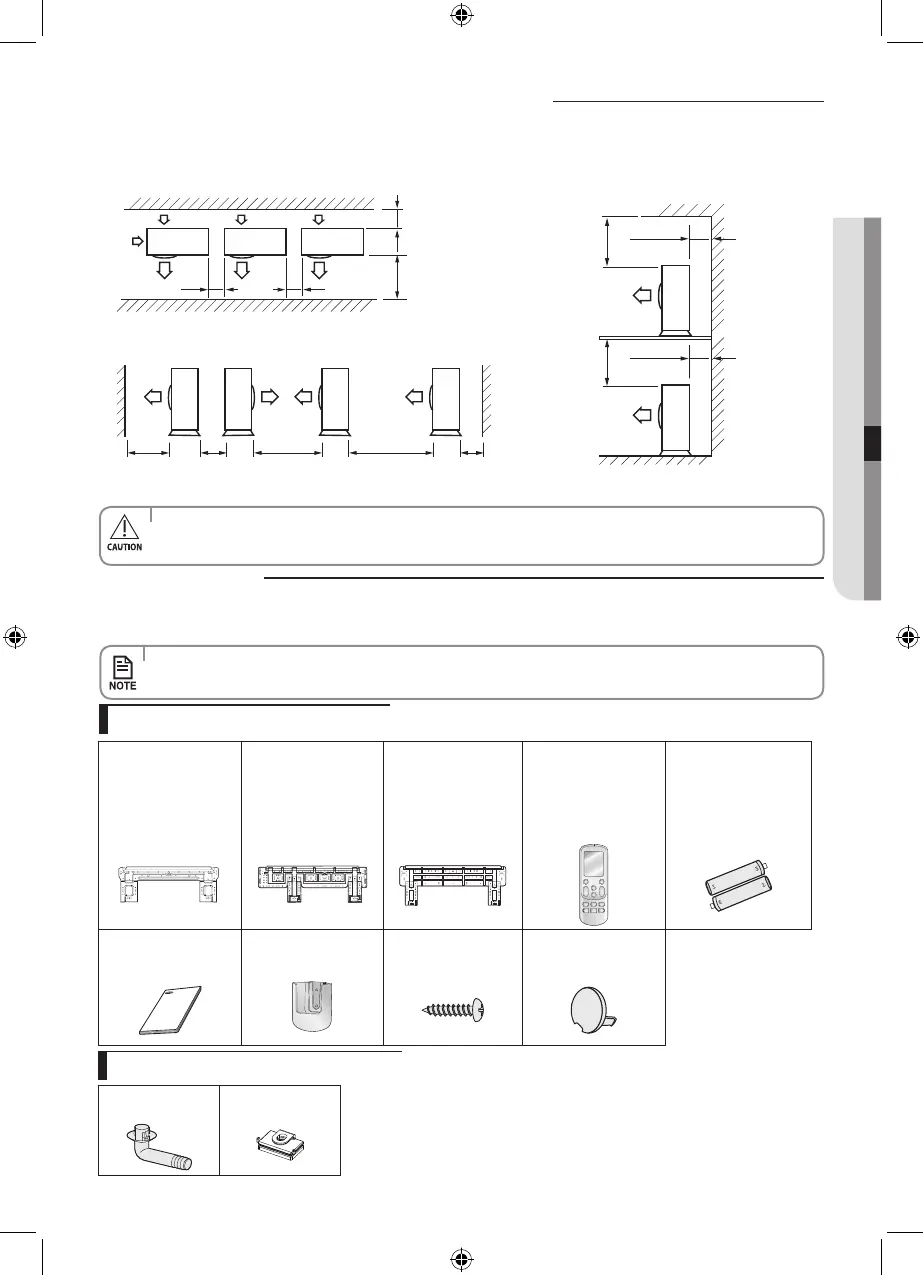 CAUTION

NOTE