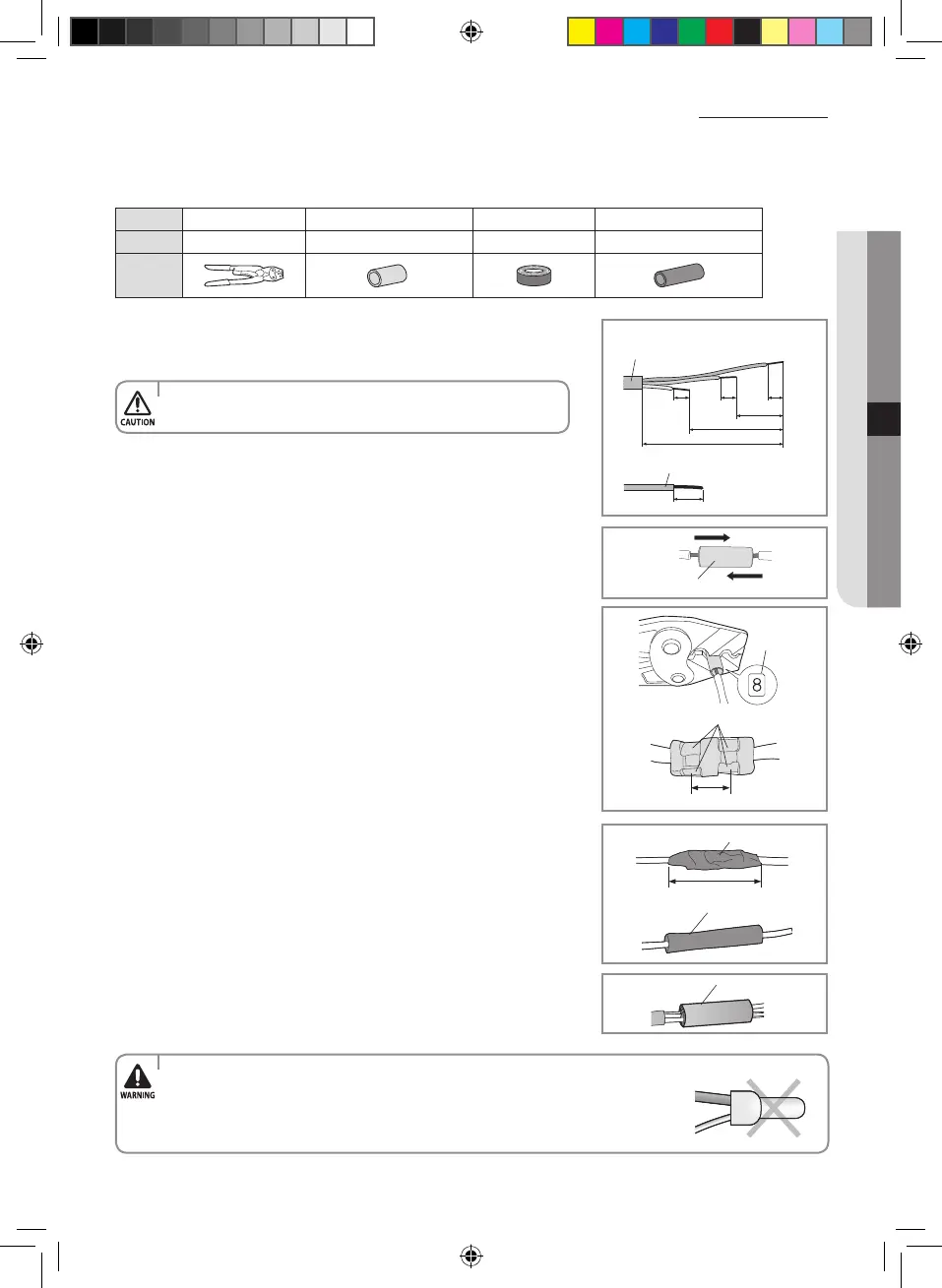 CAUTION

8

WARNING