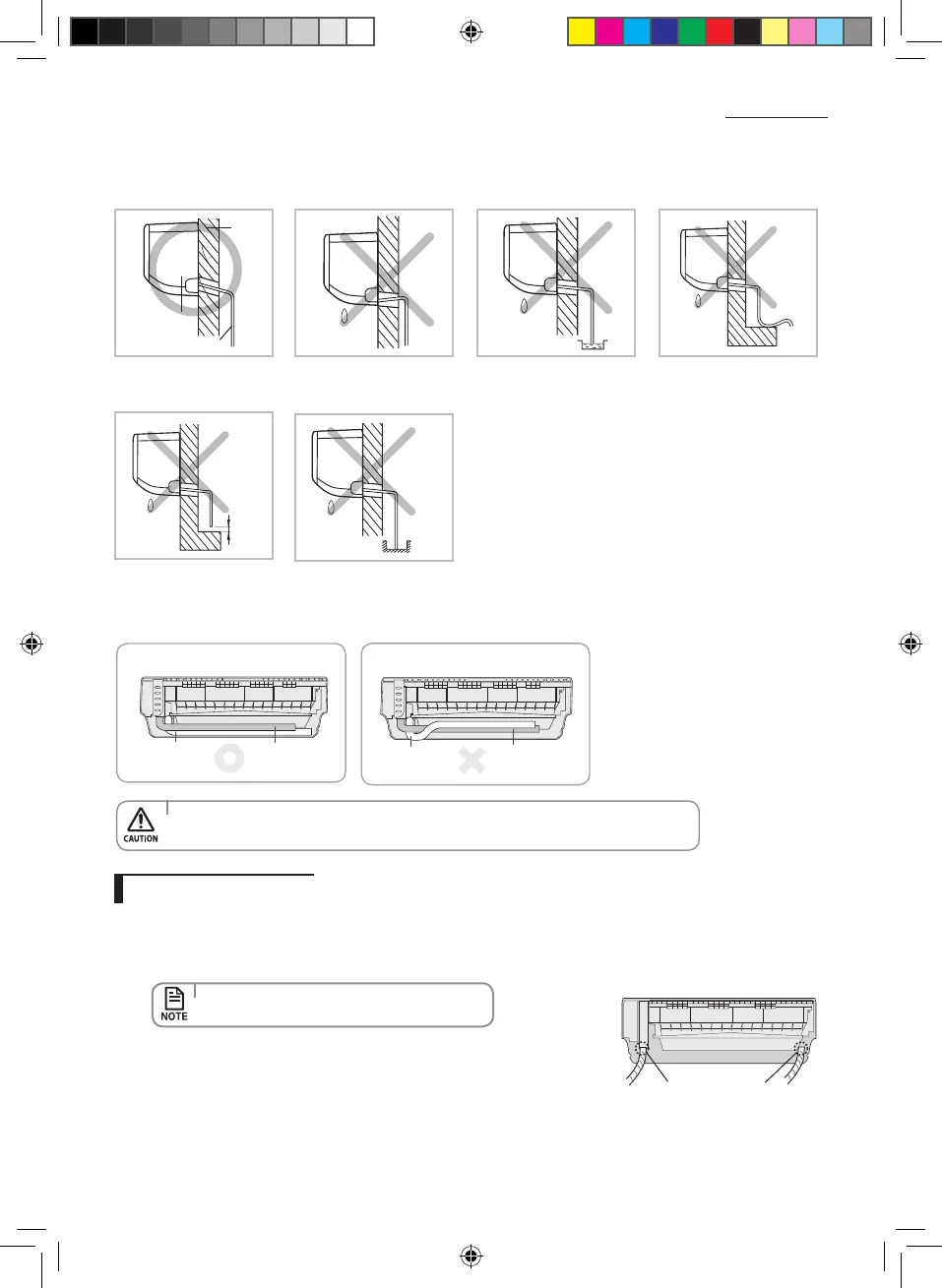 CAUTION

NOTE